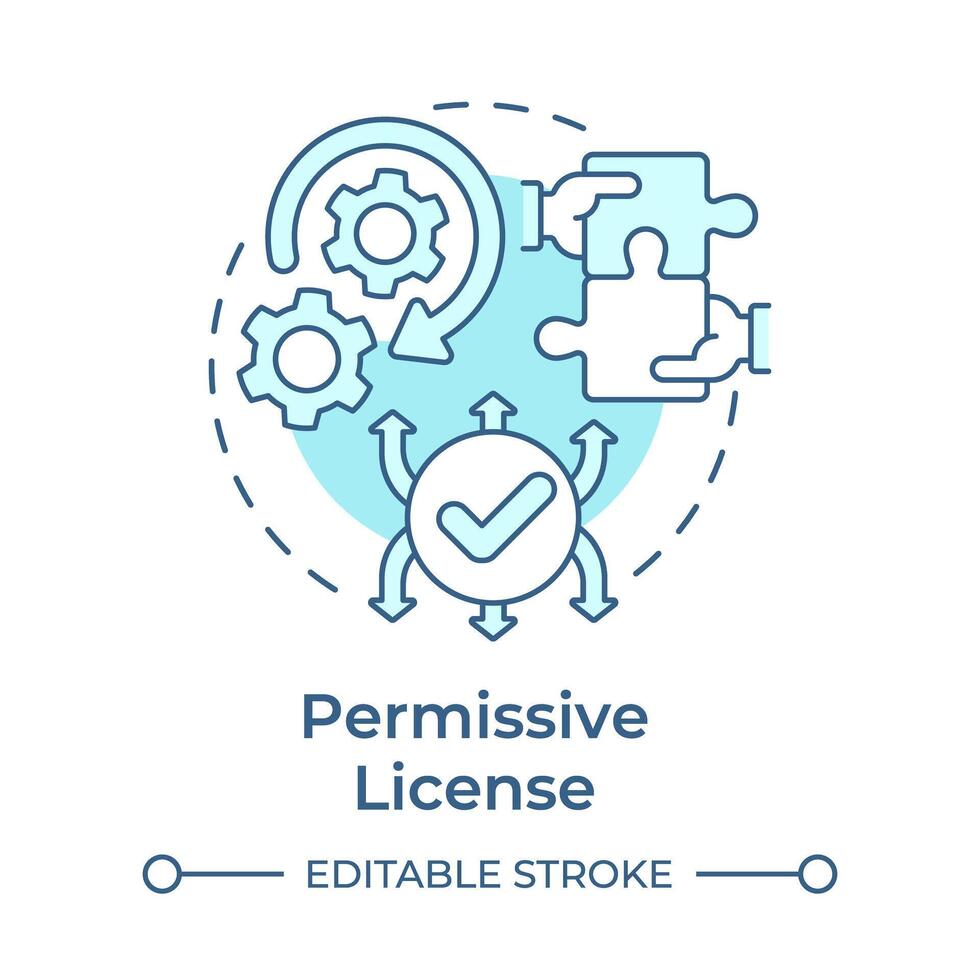 Permissive License

EDITABLE STROKE