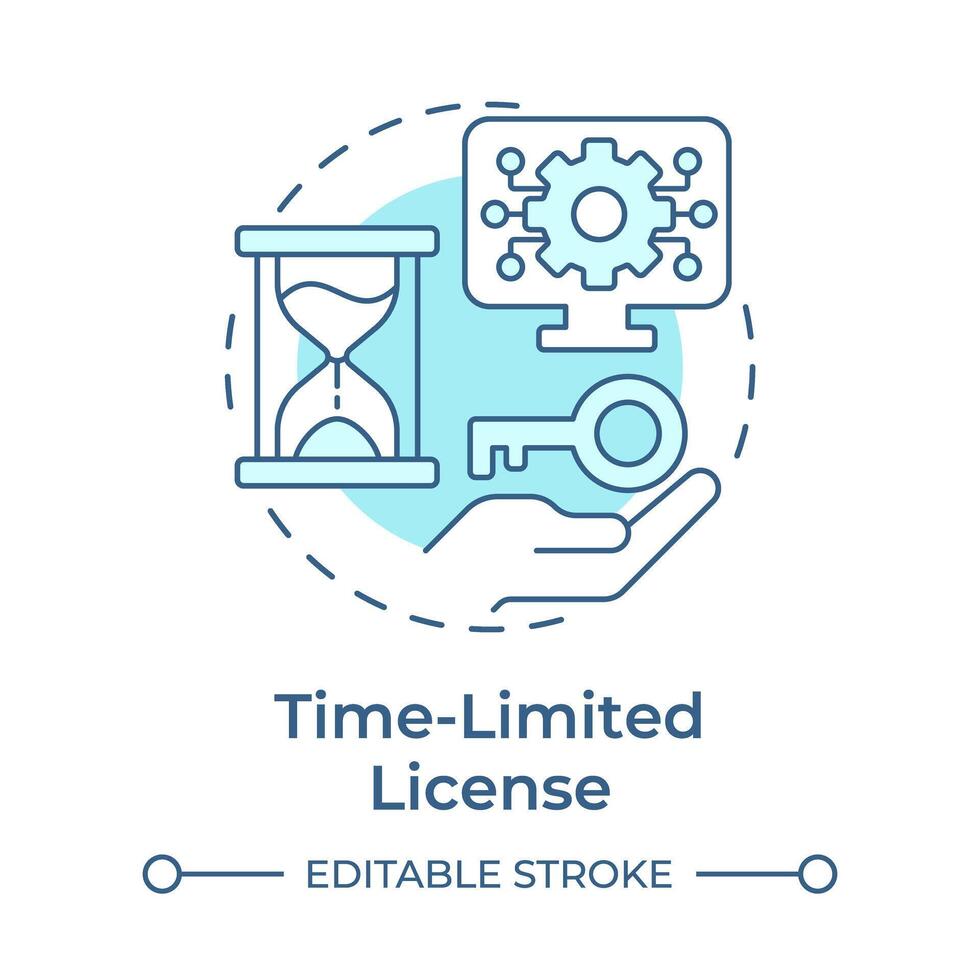 Time-Limited License

EDITABLE STROKE