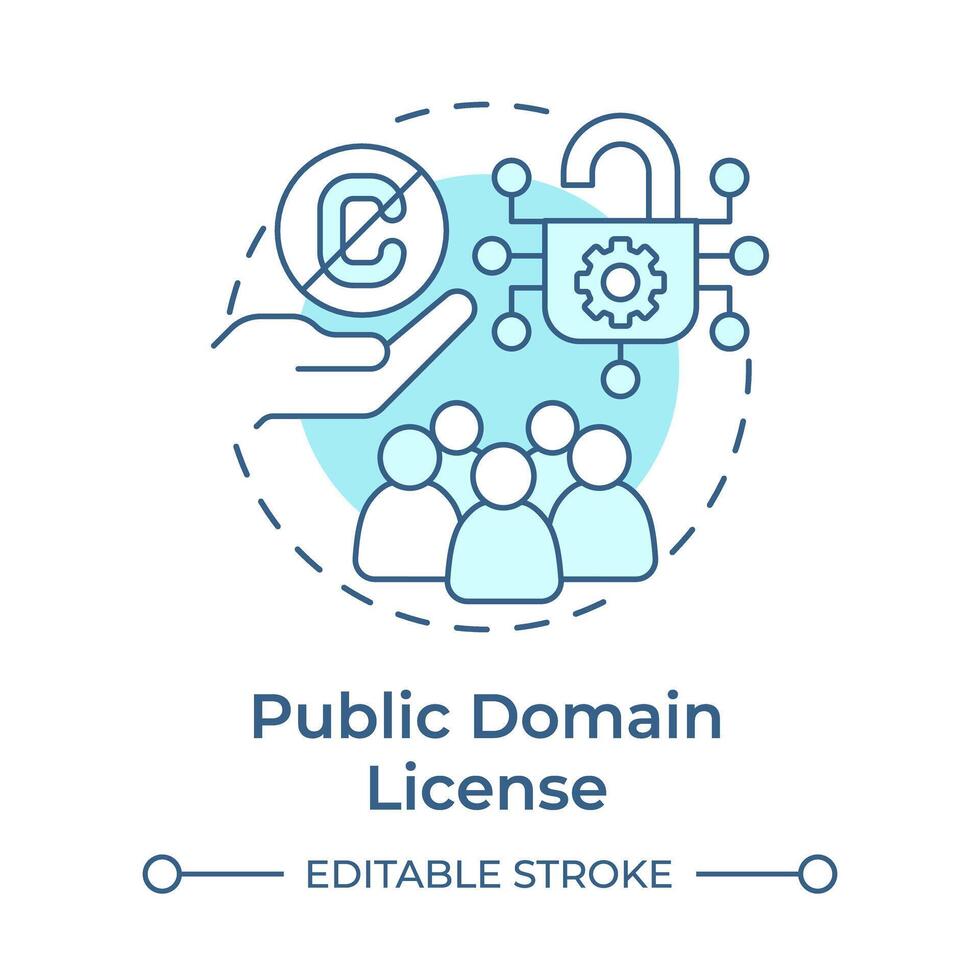 Public Domain License

EDITABLE STROKE