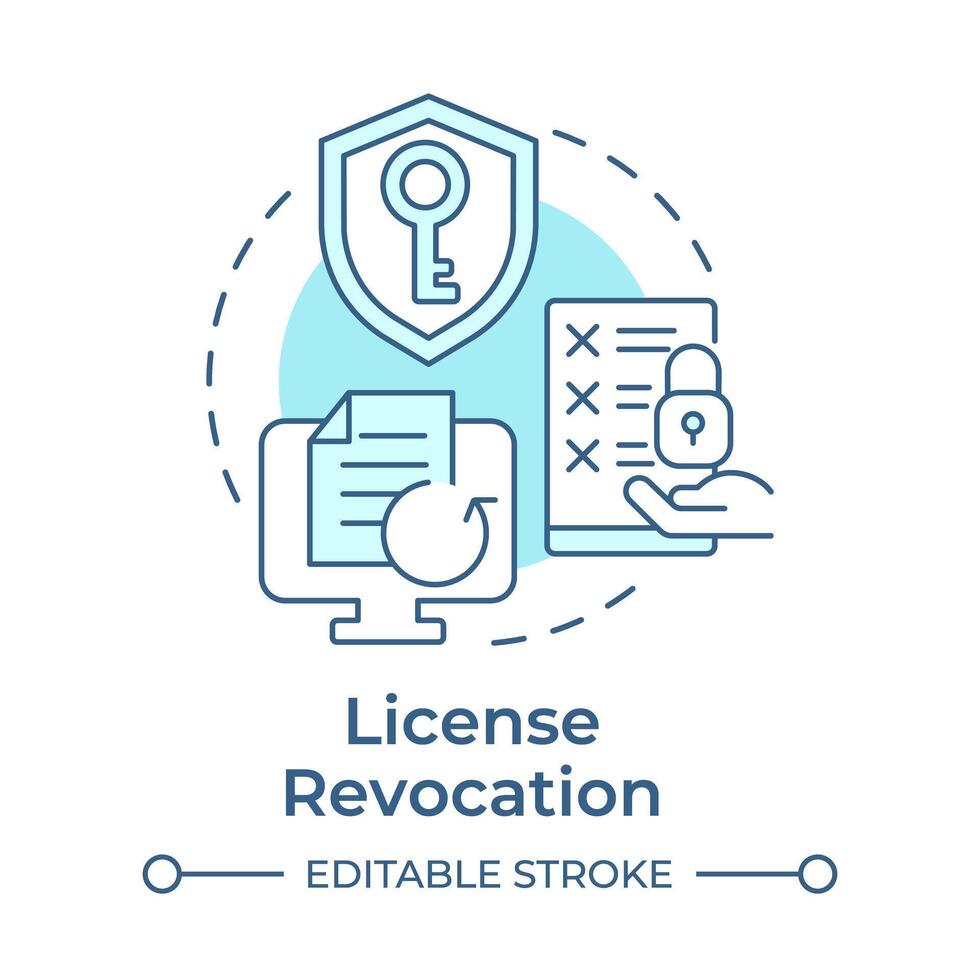 License Revocation

EDITABLE STROKE