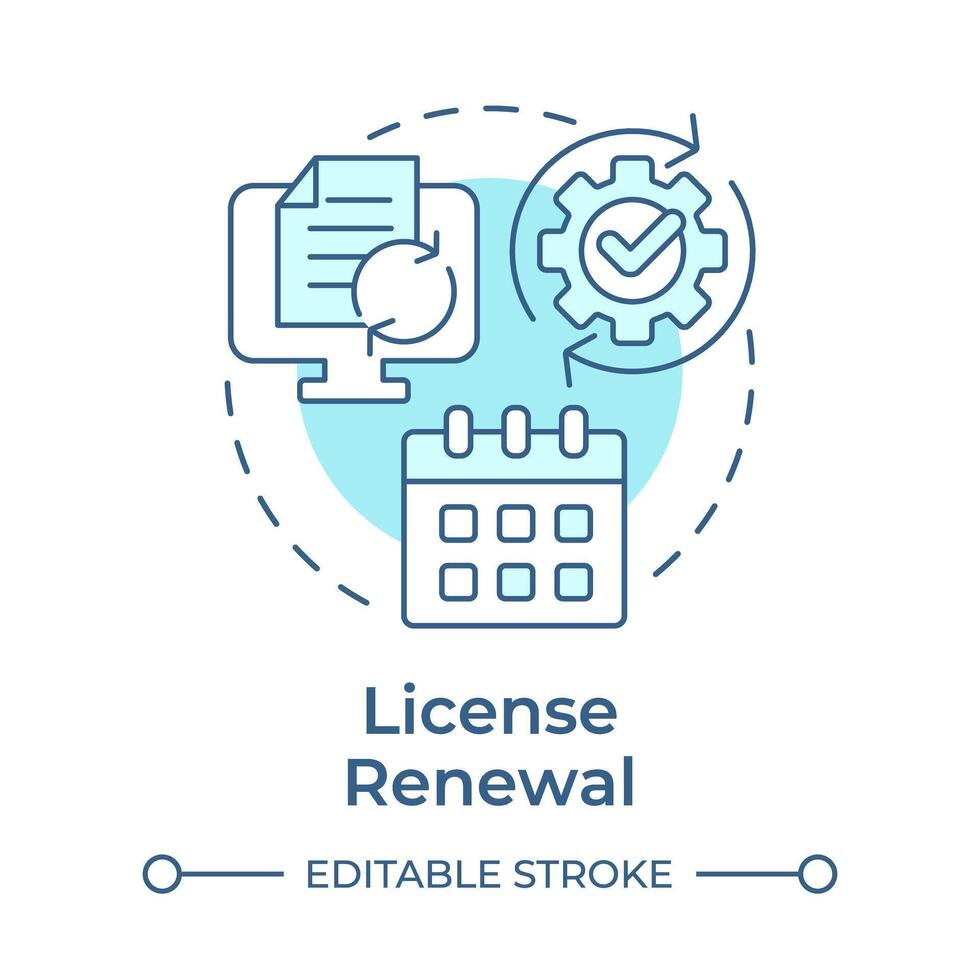 License Renewal

EDITABLE STROKE