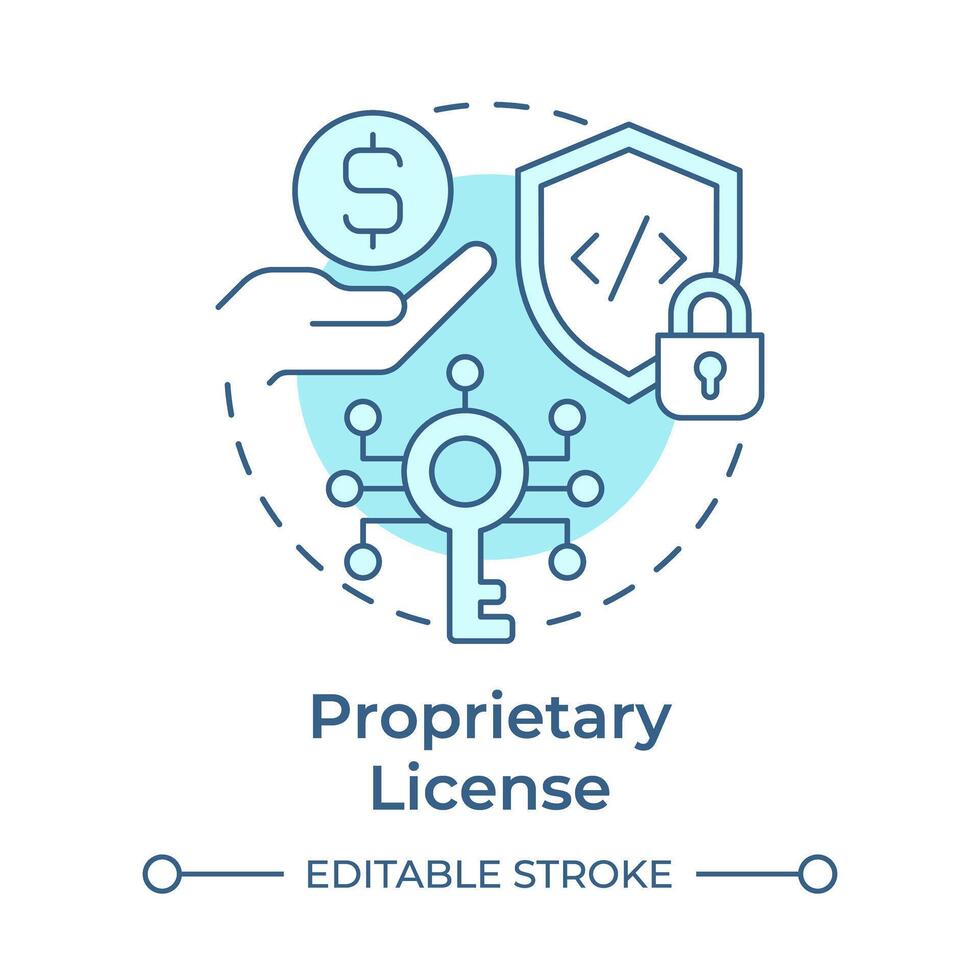 $
</>

Proprietary License

EDITABLE STROKE