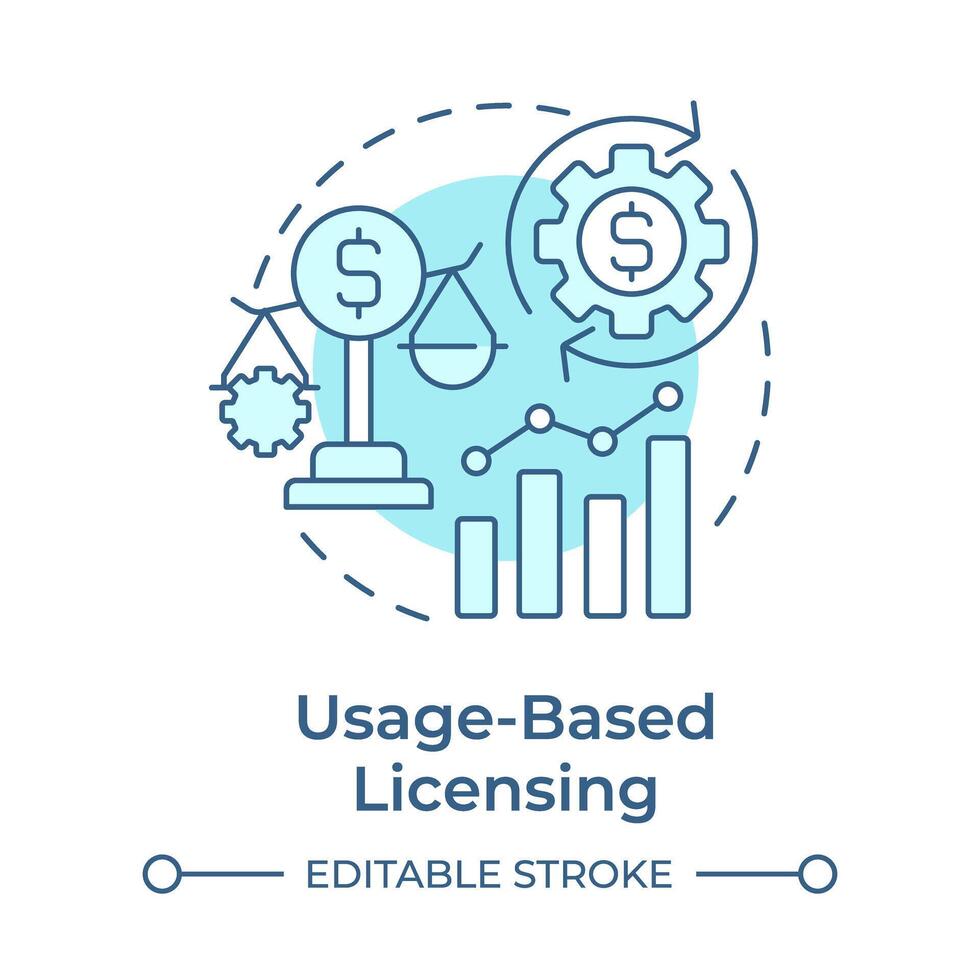 $
$

Usage-Based Licensing

EDITABLE STROKE