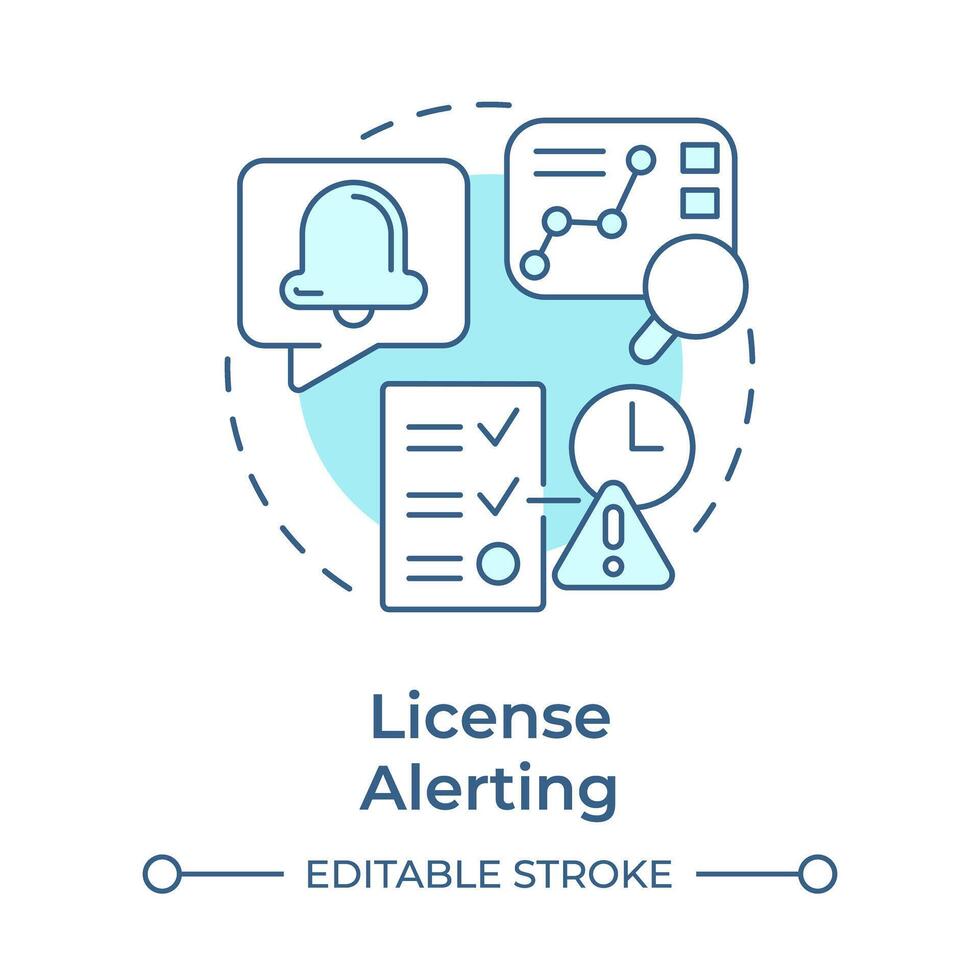 License Alerting

EDITABLE STROKE