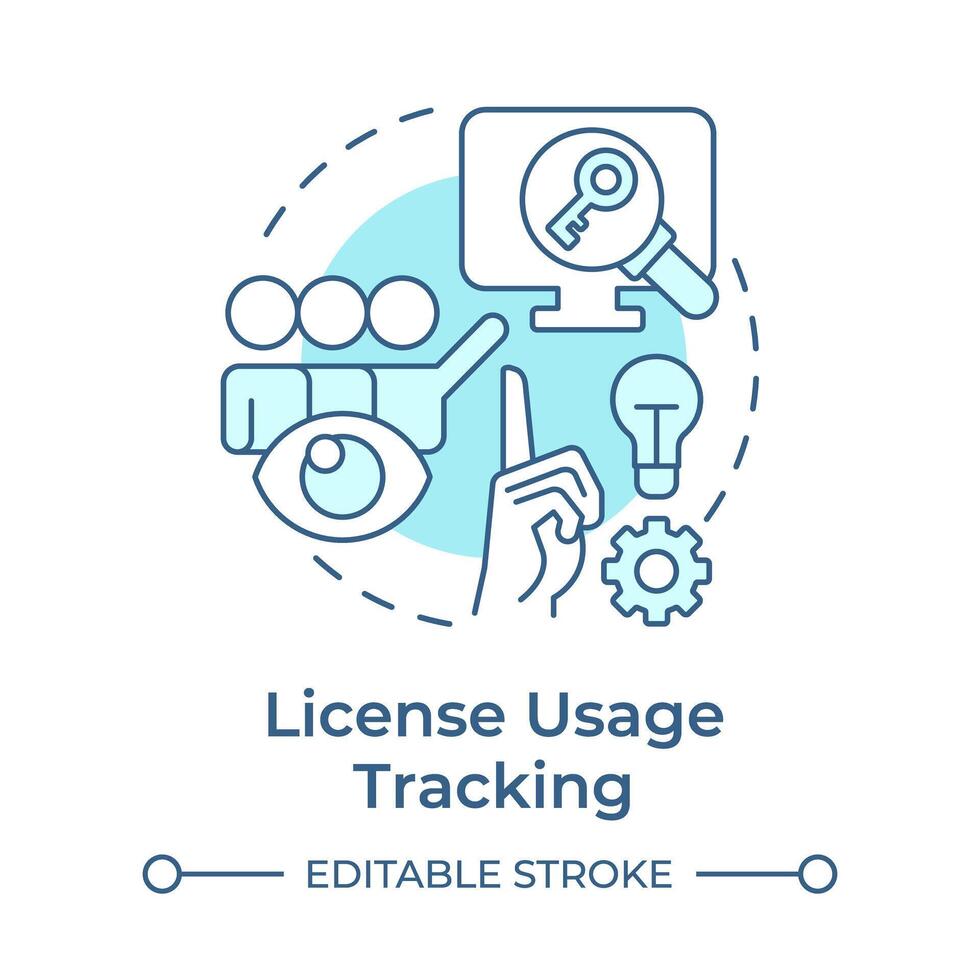 License Usage Tracking

EDITABLE STROKE