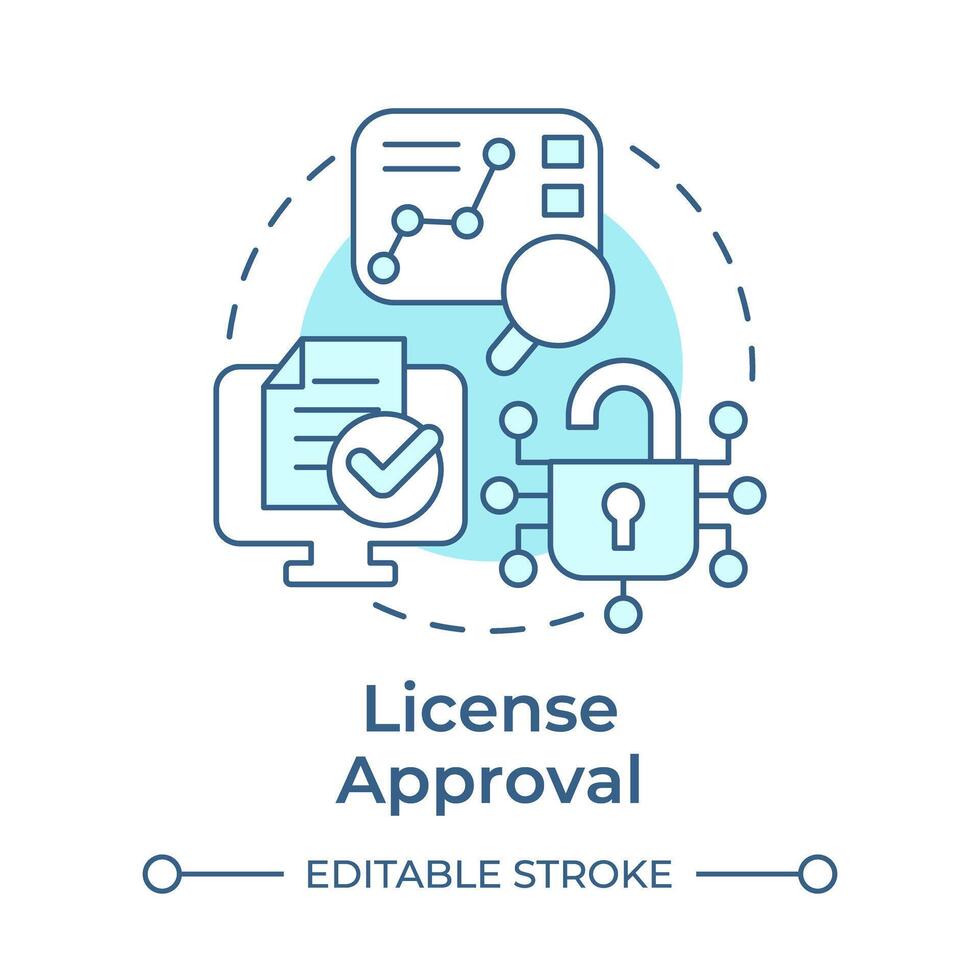 License Approval

EDITABLE STROKE