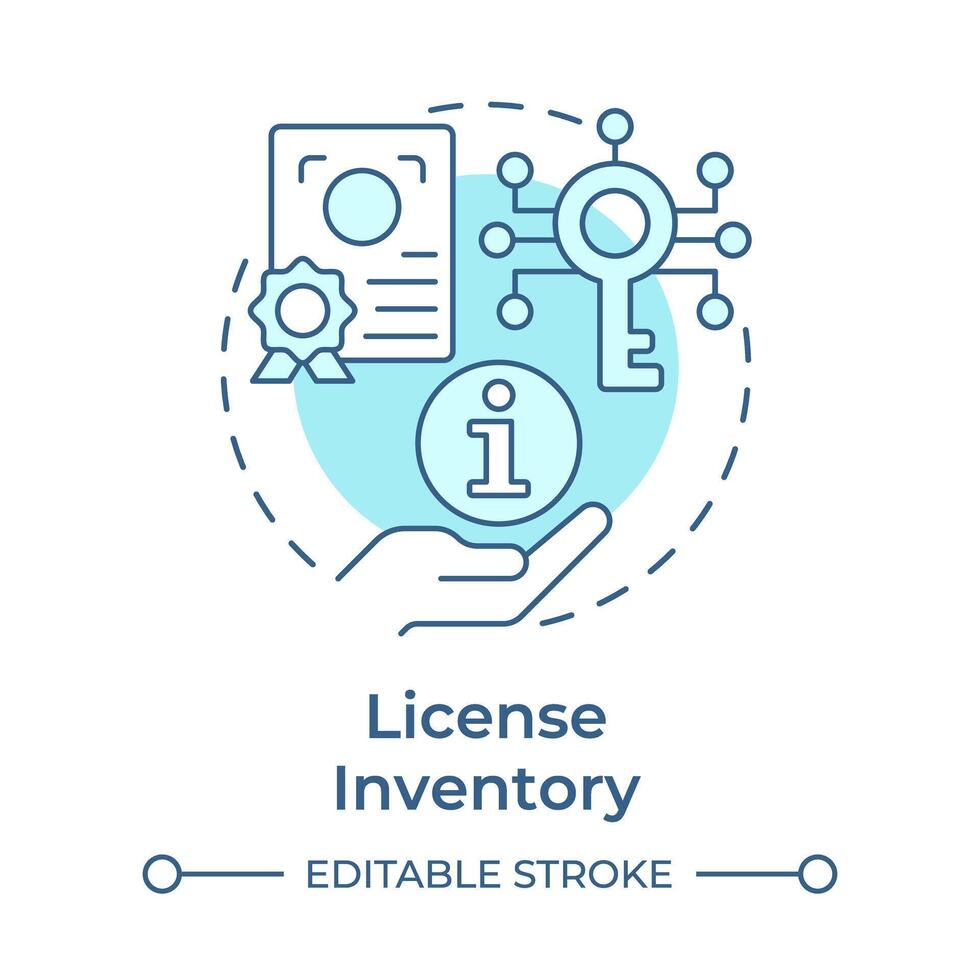 License Inventory

EDITABLE STROKE