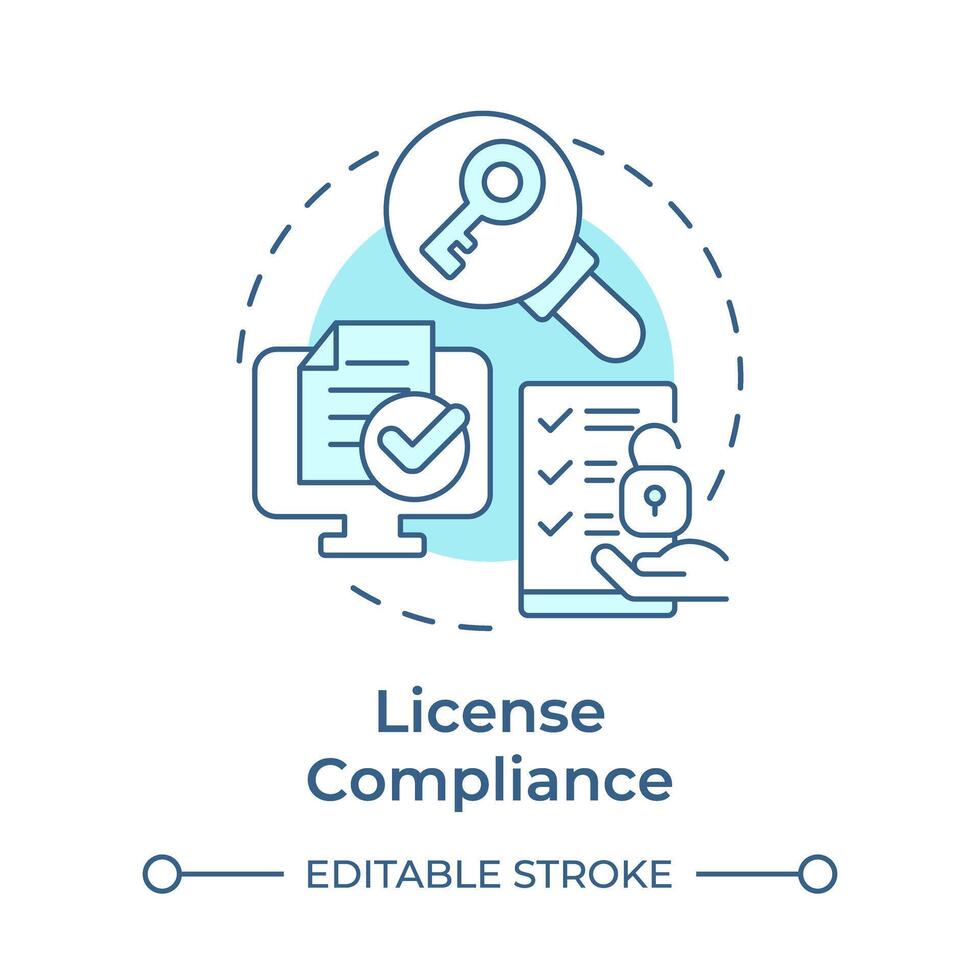 License Compliance

EDITABLE STROKE