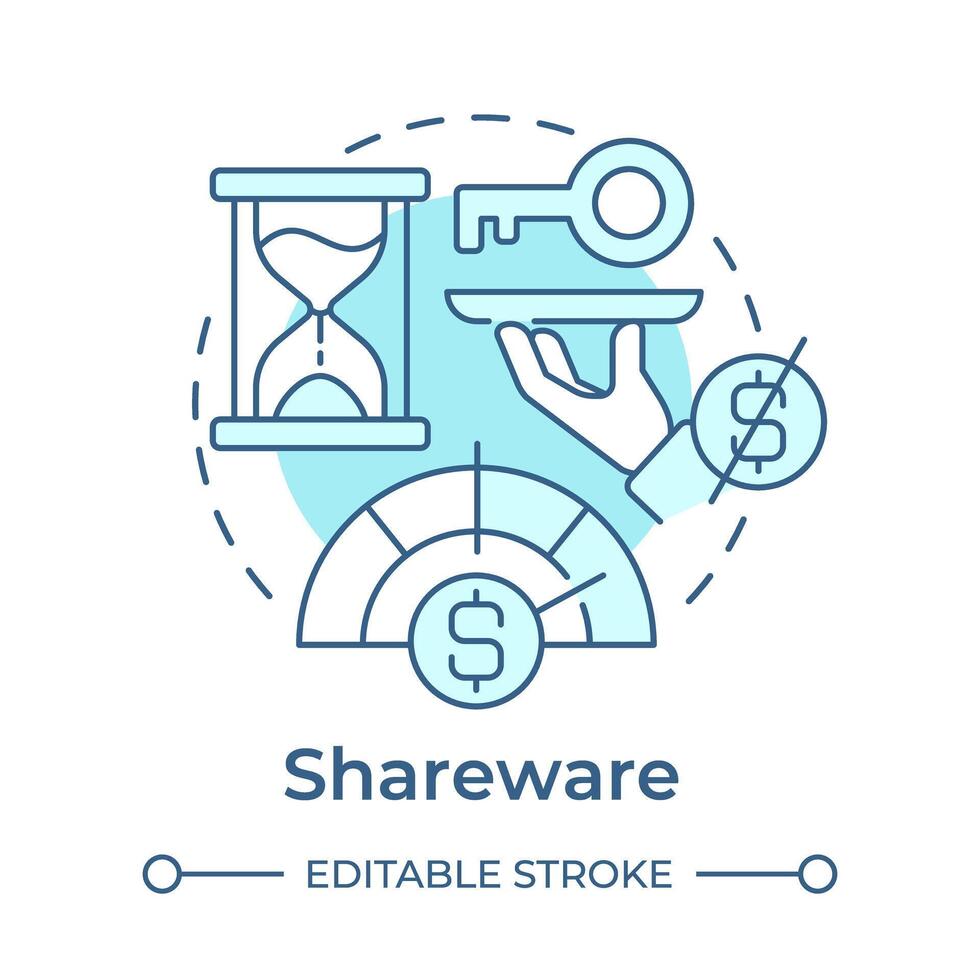 $ $

Shareware

EDITABLE STROKE