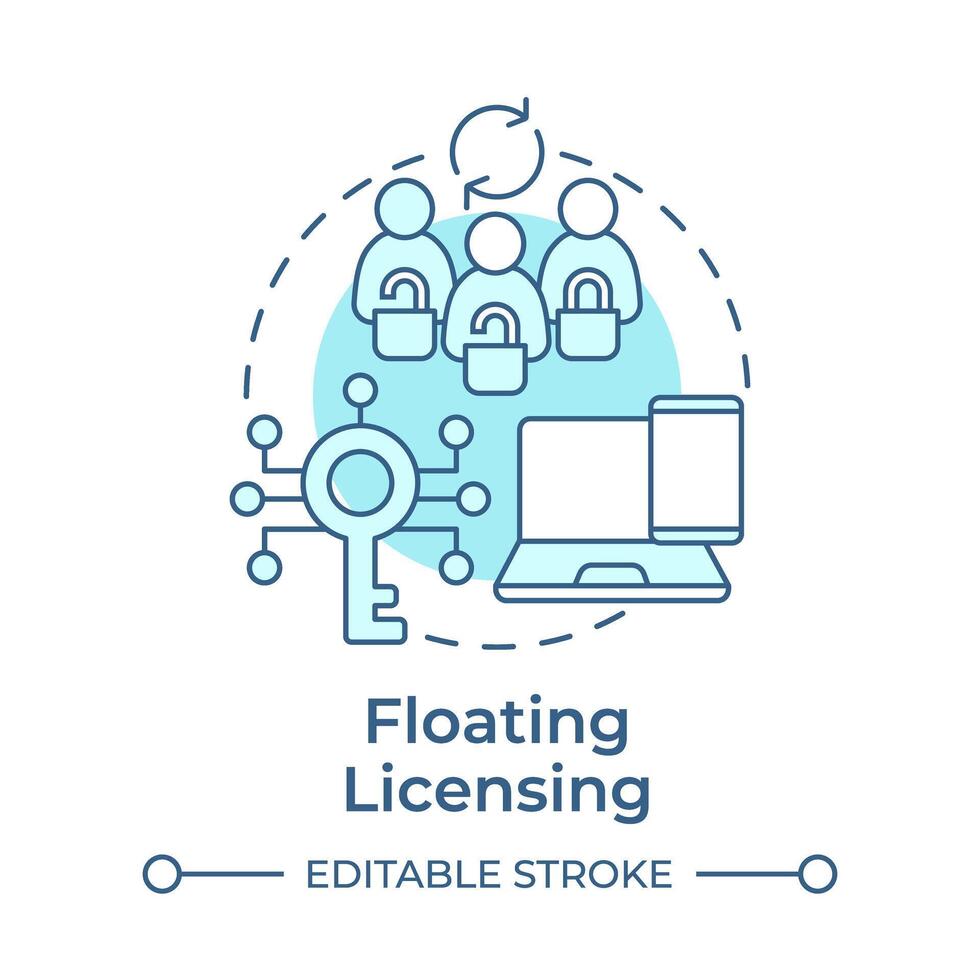 Floating Licensing

EDITABLE STROKE