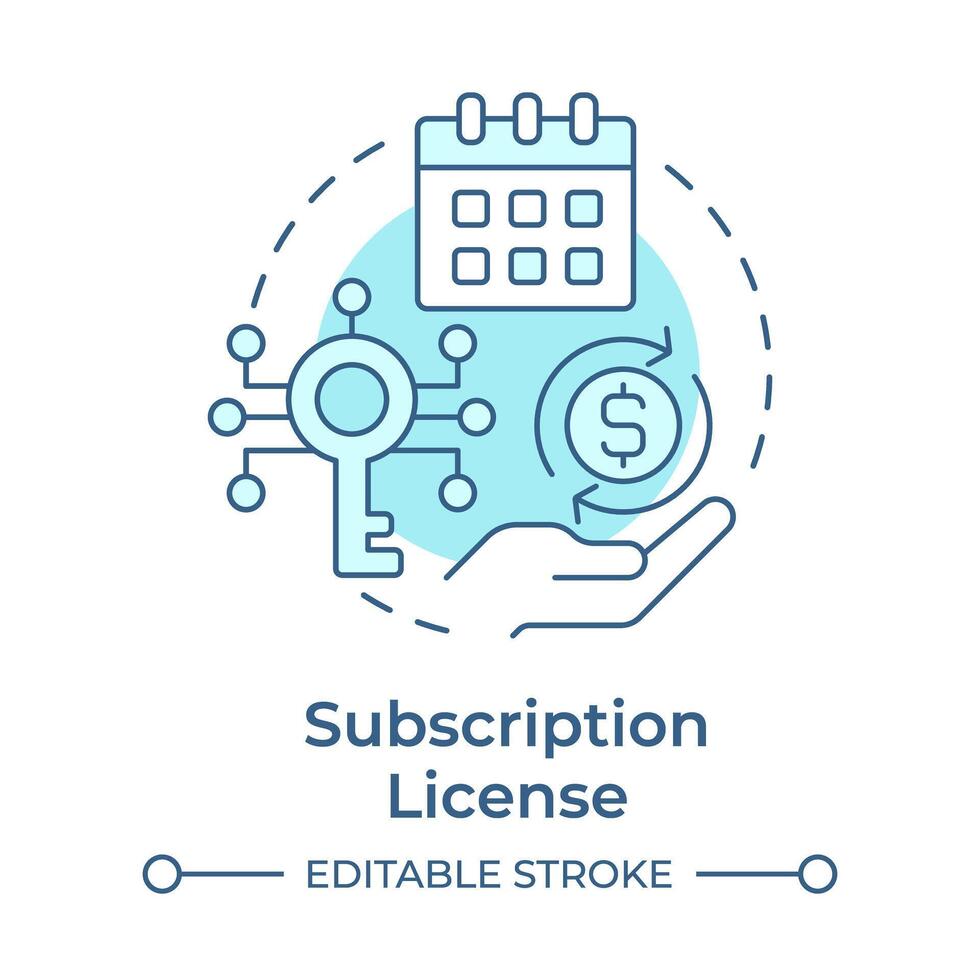 $

Subscription License

EDITABLE STROKE