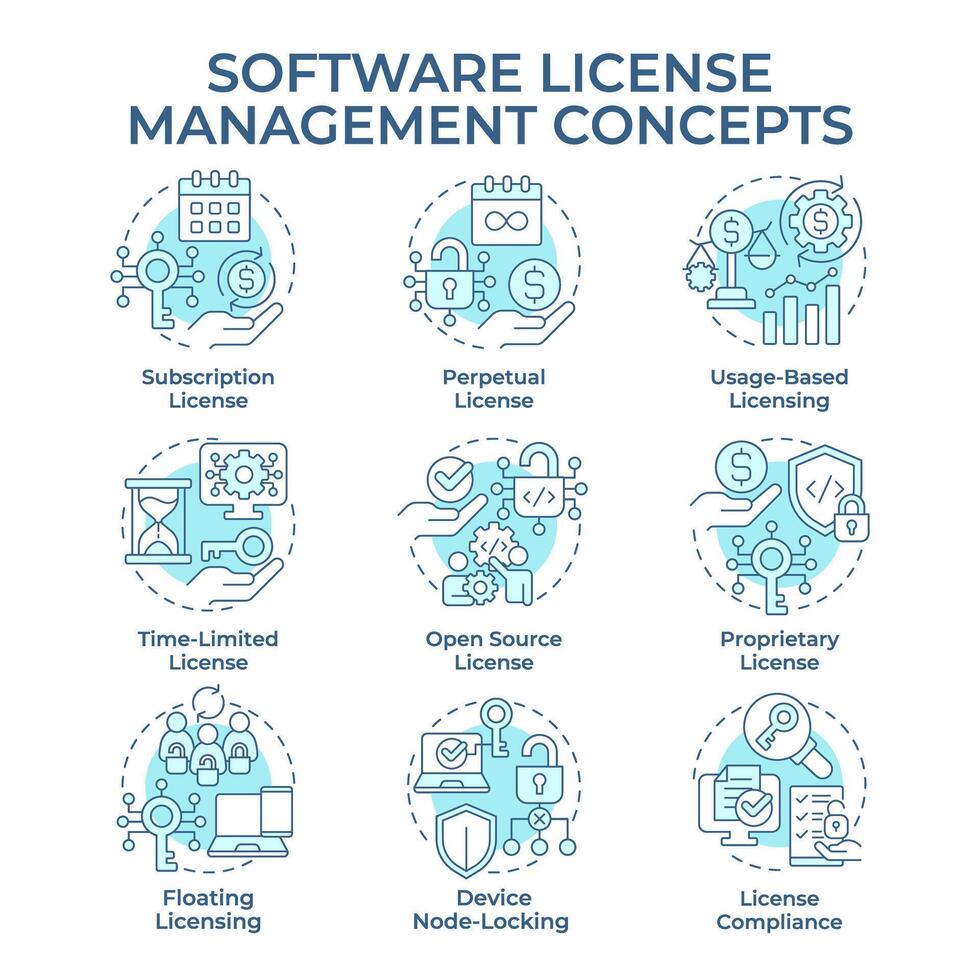 SOFTWARE LICENSE MANAGEMENT CONCEPTS

Subscription License

Perpetual License

Usage-Based Licensing

Time-Limited License

Open Source License

Proprietary License

Floating Licensing

Device Node-Locking

License Compliance