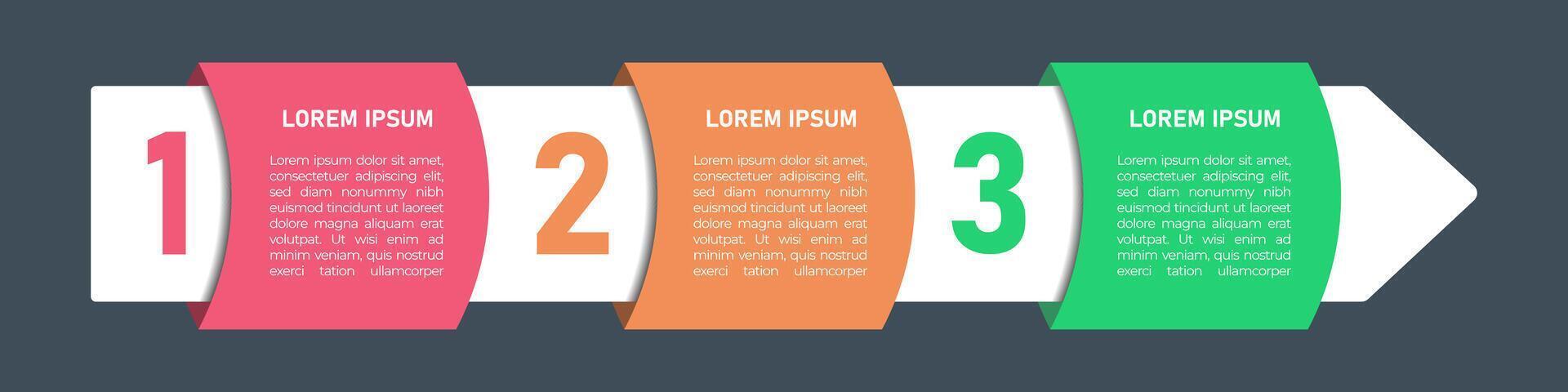 1

LOREM IPSUM

Lorem ipsum dolor sit amet, consectetuer adipiscing elit, sed diam nonummy nibh euismod tincidunt ut laoreet dolore magna aliquam erat volutpat. Ut wisi enim ad minim veniam, quis nostrud exerci tation ullamcorper

2

LOREM IPSUM

Lorem ipsum dolor sit amet, consectetuer adipiscing elit, sed diam nonummy nibh euismod tincidunt ut laoreet dolore magna aliquam erat volutpat. Ut wisi enim ad minim veniam, quis nostrud exerci tation ullamcorper

3

LOREM IPSUM

Lorem ipsum dolor sit amet, consectetuer adipiscing elit, sed diam nonummy nibh euismod tincidunt ut laoreet dolore magna aliquam erat volutpat. Ut wisi enim ad minim veniam, quis nostrud exerci tation ullamcorper