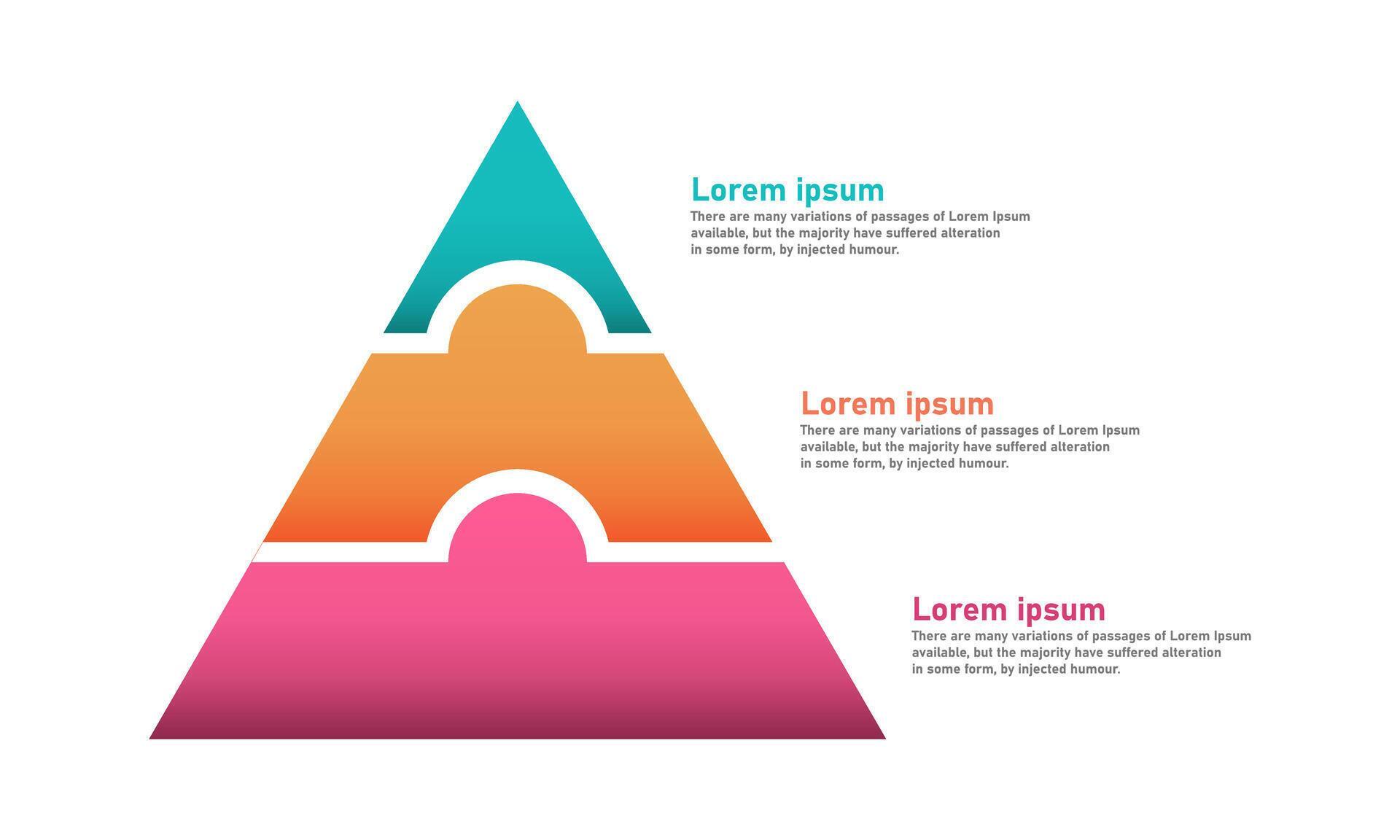 Lorem ipsum
There are many variations of passages of Lorem Ipsum available, but the majority have suffered alteration in some form, by injected humour.

Lorem ipsum
There are many variations of passages of Lorem Ipsum available, but the majority have suffered alteration in some form, by injected humour.

Lorem ipsum
There are many variations of passages of Lorem Ipsum available, but the majority have suffered alteration in some form, by injected humour.