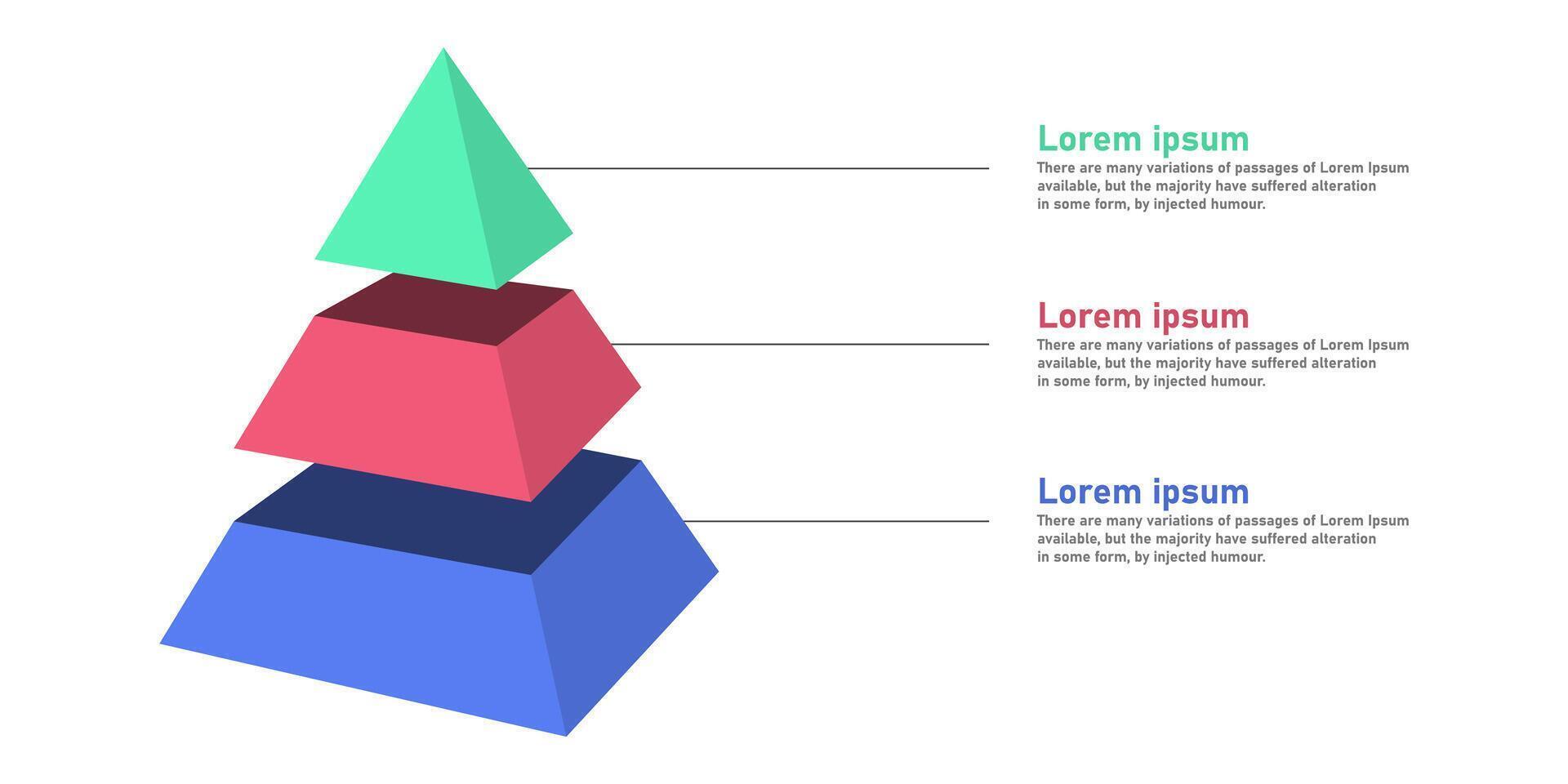 Lorem ipsum
There are many variations of passages of Lorem Ipsum available, but the majority have suffered alteration in some form, by injected humour.

Lorem ipsum
There are many variations of passages of Lorem Ipsum available, but the majority have suffered alteration in some form, by injected humour.

Lorem ipsum
There are many variations of passages of Lorem Ipsum available, but the majority have suffered alteration in some form, by injected humour.