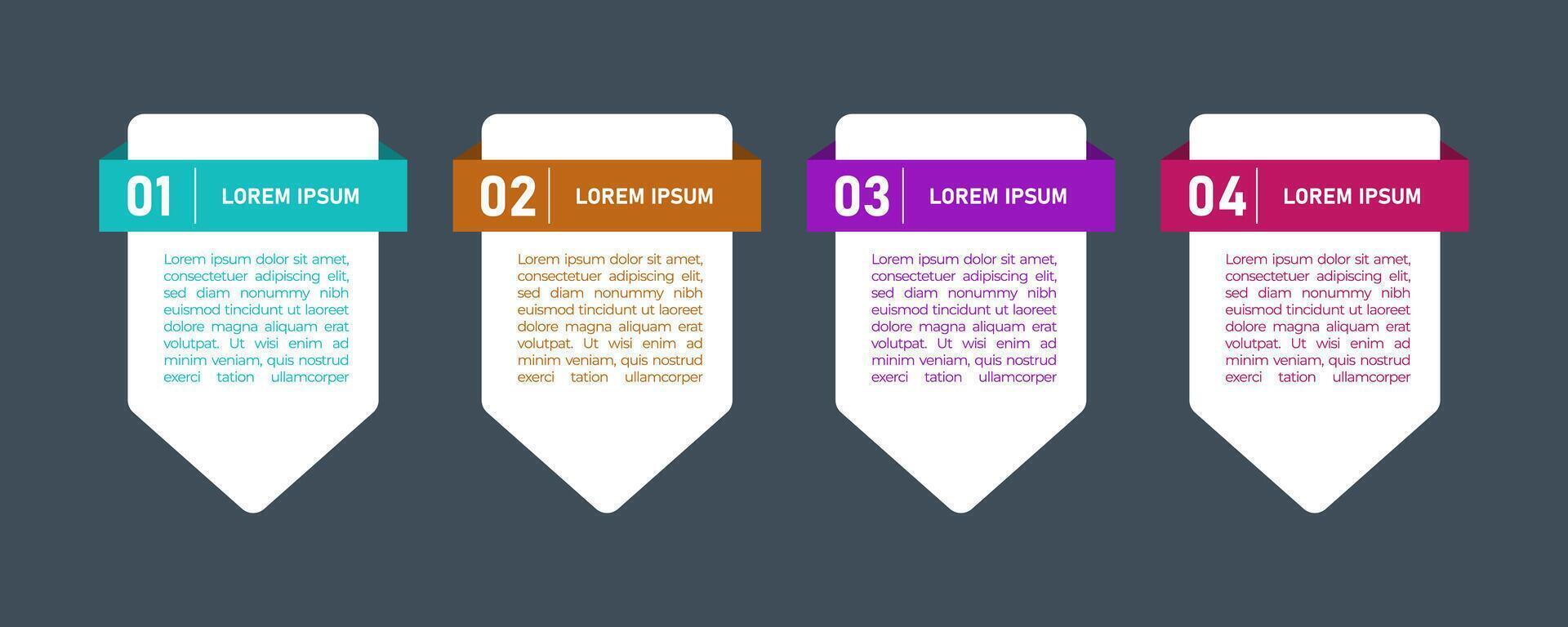 01 LOREM IPSUM

Lorem ipsum dolor sit amet, consectetuer adipiscing elit, sed diam nonummy nibh euismod tincidunt ut laoreet dolore magna aliquam erat volutpat. Ut wisi enim ad minim veniam, quis nostrud exerci tation ullamcorper

02 LOREM IPSUM

Lorem ipsum dolor sit amet, consectetuer adipiscing elit, sed diam nonummy nibh euismod tincidunt ut laoreet dolore magna aliquam erat volutpat. Ut wisi enim ad minim veniam, quis nostrud exerci tation ullamcorper

03 LOREM IPSUM

Lorem ipsum dolor sit amet, consectetuer adipiscing elit, sed diam nonummy nibh euismod tincidunt ut laoreet dolore magna aliquam erat volutpat. Ut wisi enim ad minim veniam, quis nostrud exerci tation ullamcorper

04 LOREM IPSUM

Lorem ipsum dolor sit amet, consectetuer adipiscing elit, sed diam nonummy nibh euismod tincidunt ut laoreet dolore magna aliquam erat volutpat. Ut wisi enim ad minim veniam, quis nostrud exerci tation ullamcorper