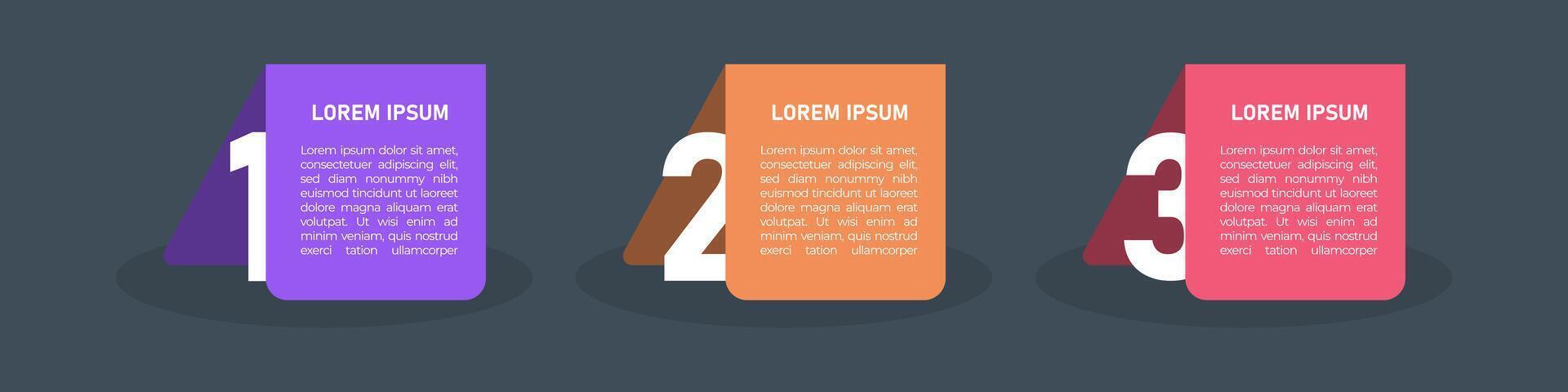 1

LOREM IPSUM

Lorem ipsum dolor sit amet, consectetuer adipiscing elit, sed diam nonummy nibh euismod tincidunt ut laoreet dolore magna aliquam erat volutpat. Ut wisi enim ad minim veniam, quis nostrud exerci tation ullamcorper

2

LOREM IPSUM

Lorem ipsum dolor sit amet, consectetuer adipiscing elit, sed diam nonummy nibh euismod tincidunt ut laoreet dolore magna aliquam erat volutpat. Ut wisi enim ad minim veniam, quis nostrud exerci tation ullamcorper

3

LOREM IPSUM

Lorem ipsum dolor sit amet, consectetuer adipiscing elit, sed diam nonummy nibh euismod tincidunt ut laoreet dolore magna aliquam erat volutpat. Ut wisi enim ad minim veniam, quis nostrud exerci tation ullamcorper