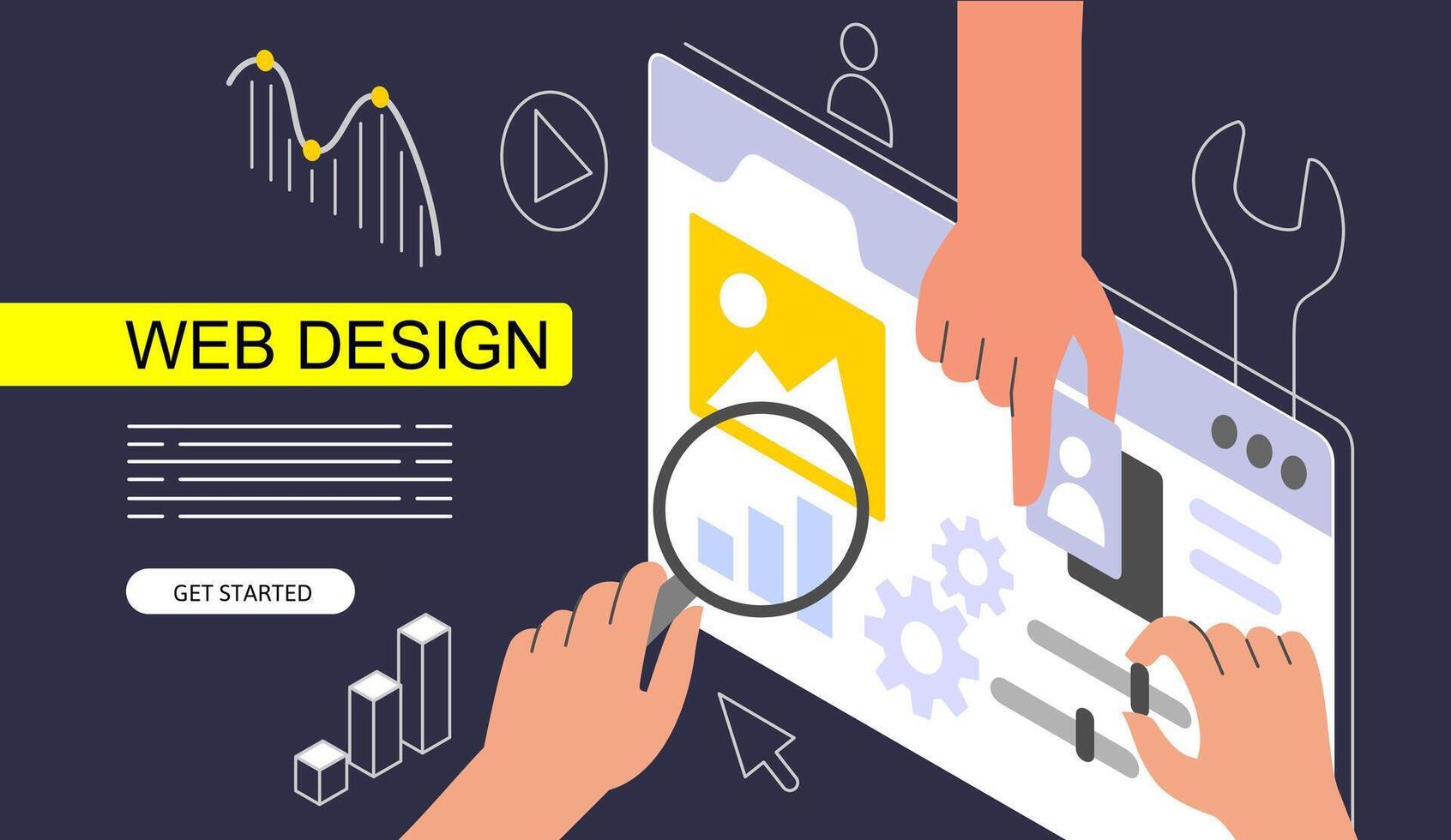 WEB DESIGN

GET STARTED