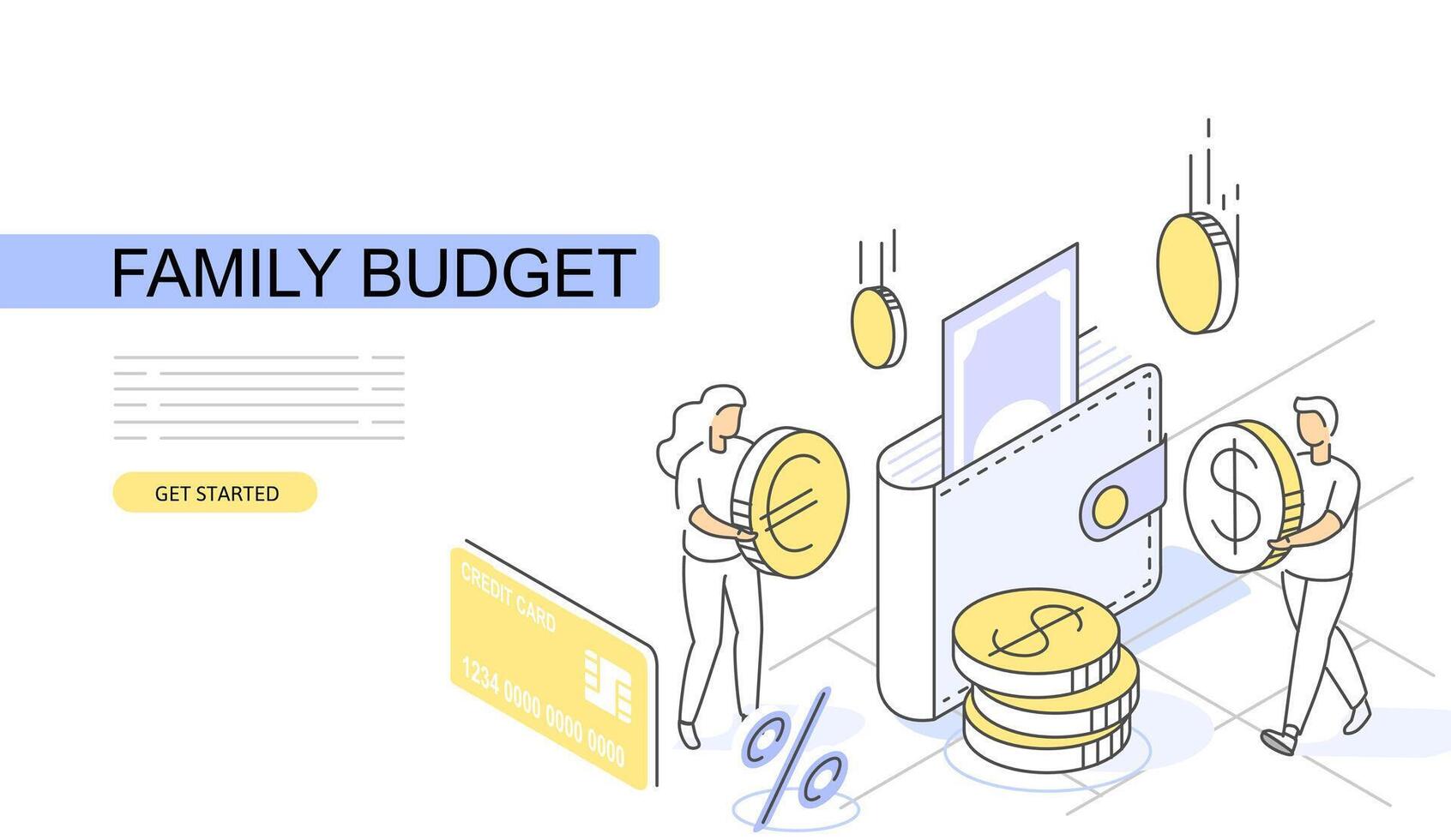 FAMILY BUDGET

GET STARTED

CREDIT CARD

1234 0000 0000 0000

€

$

$

%