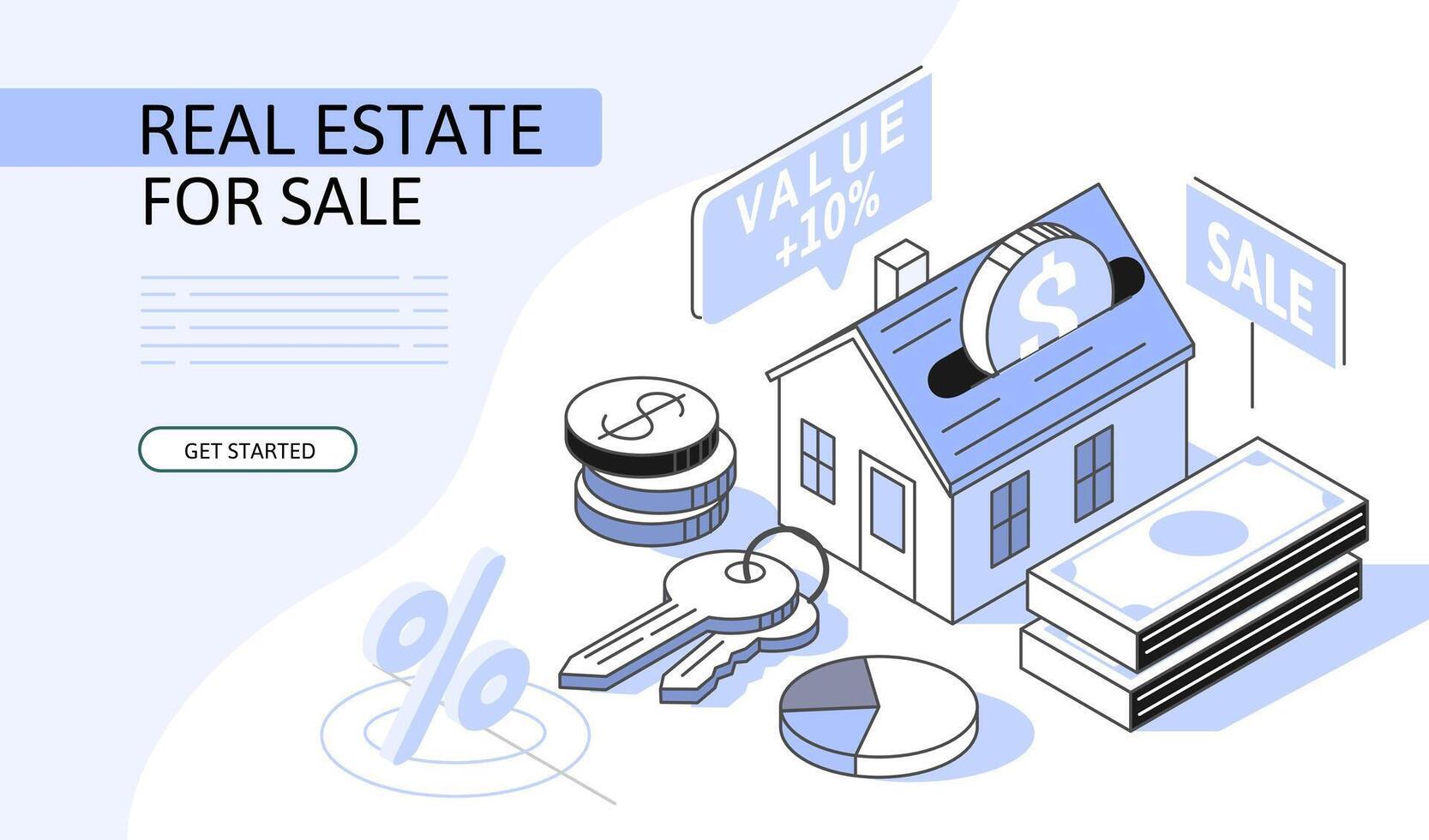 REAL ESTATE
FOR SALE

GET STARTED

VALUE
+10%

SALE

$

$

%