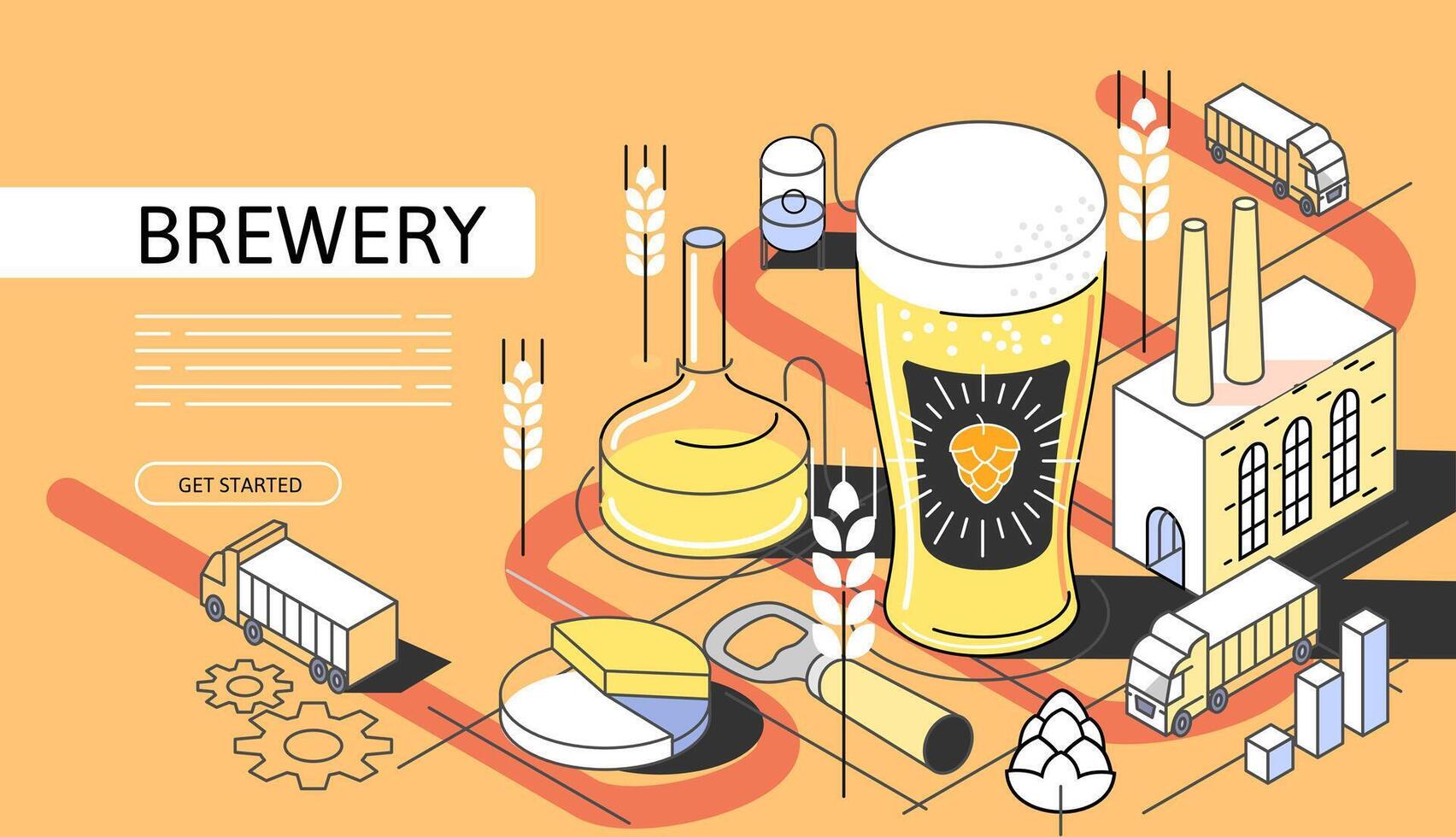 BREWERY

GET STARTED