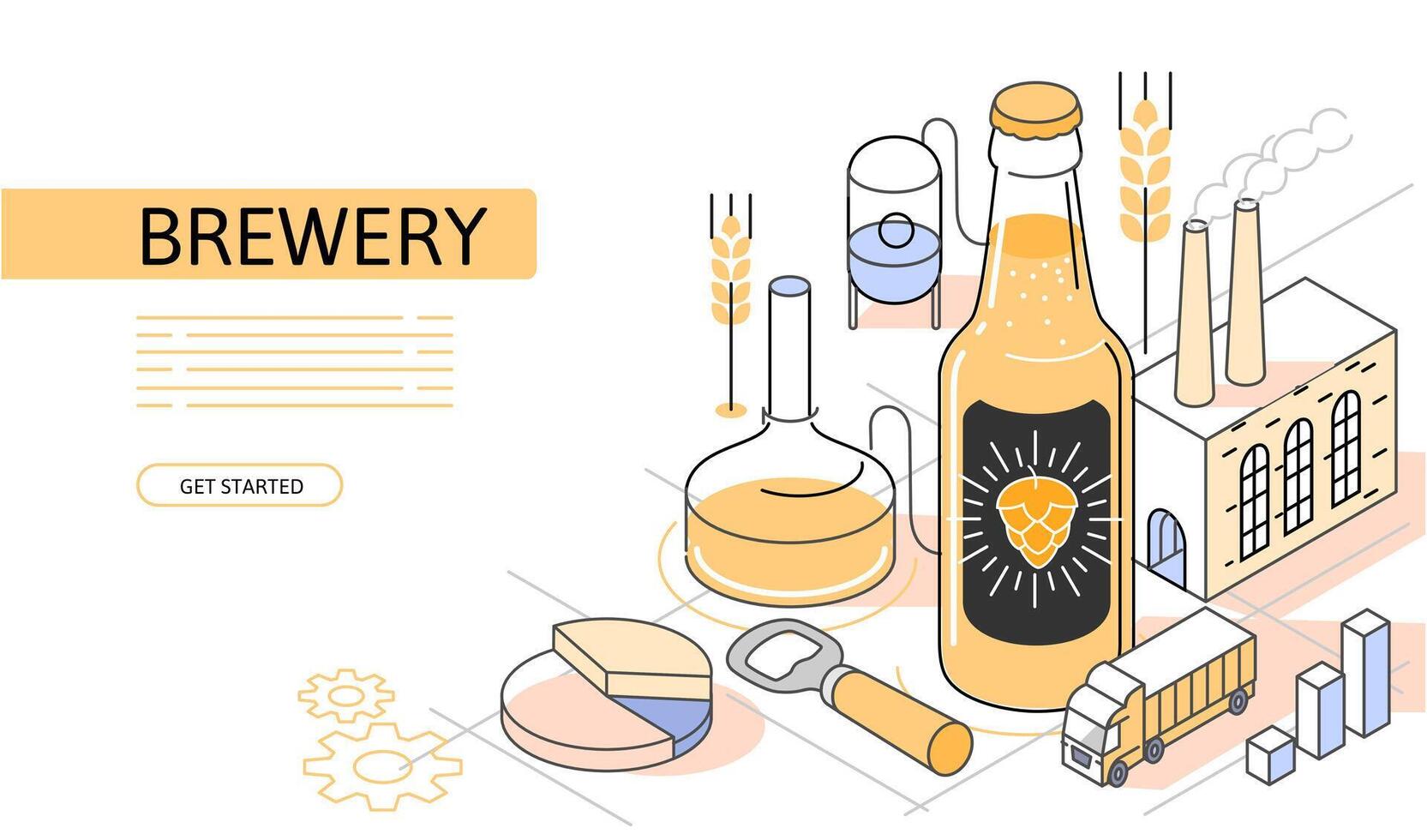 BREWERY

GET STARTED