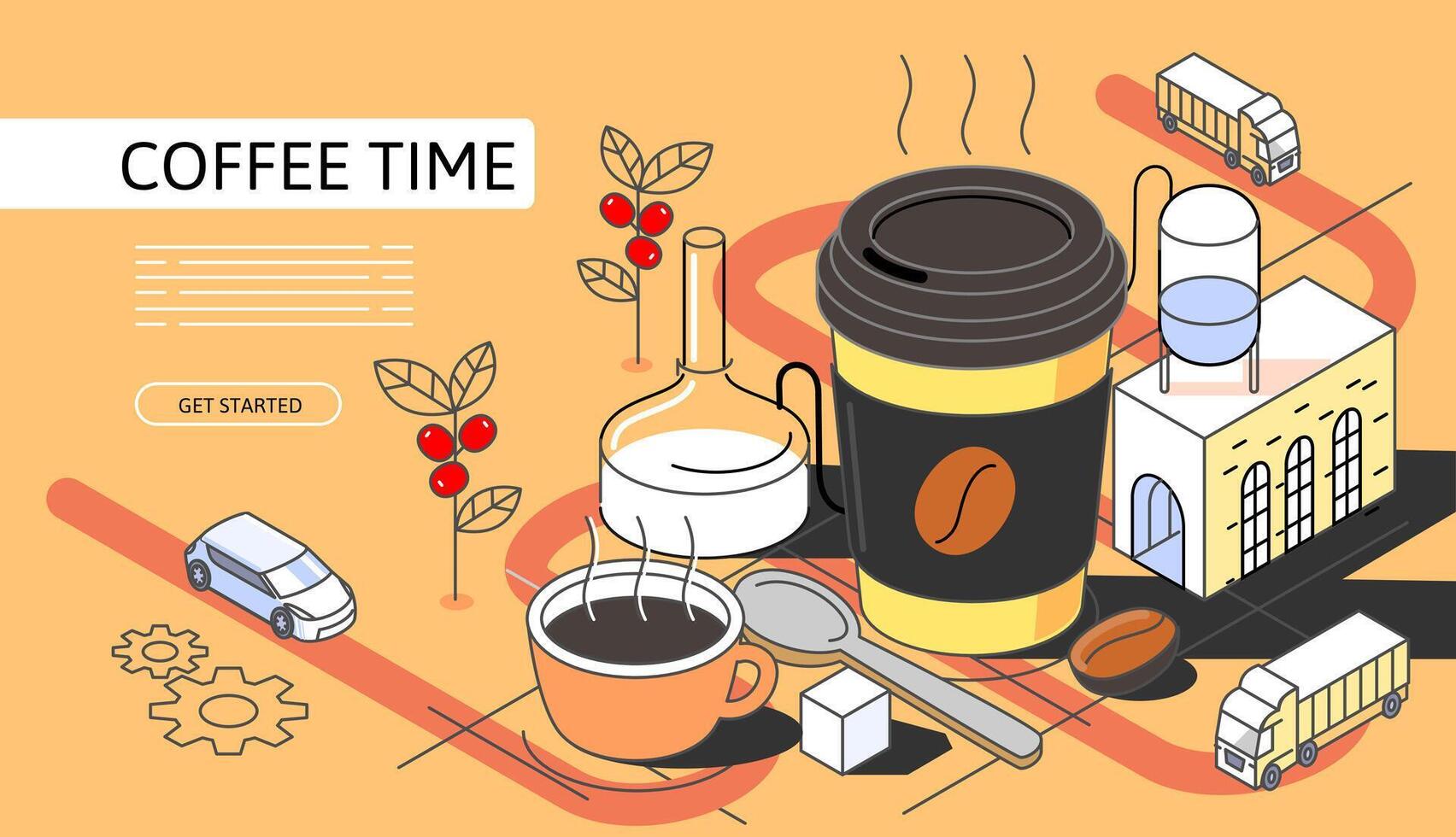 COFFEE TIME

GET STARTED