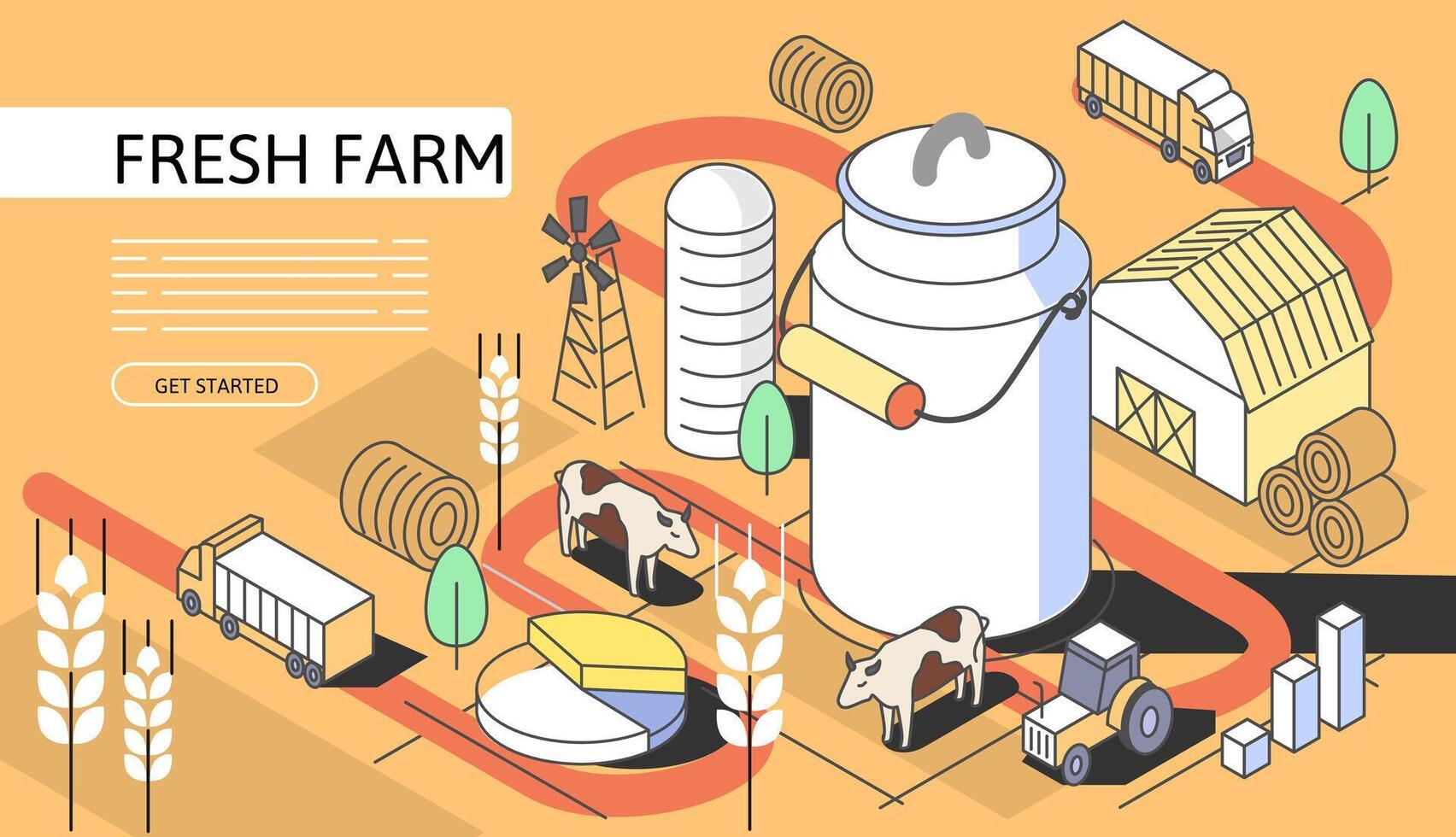 FRESH FARM

GET STARTED