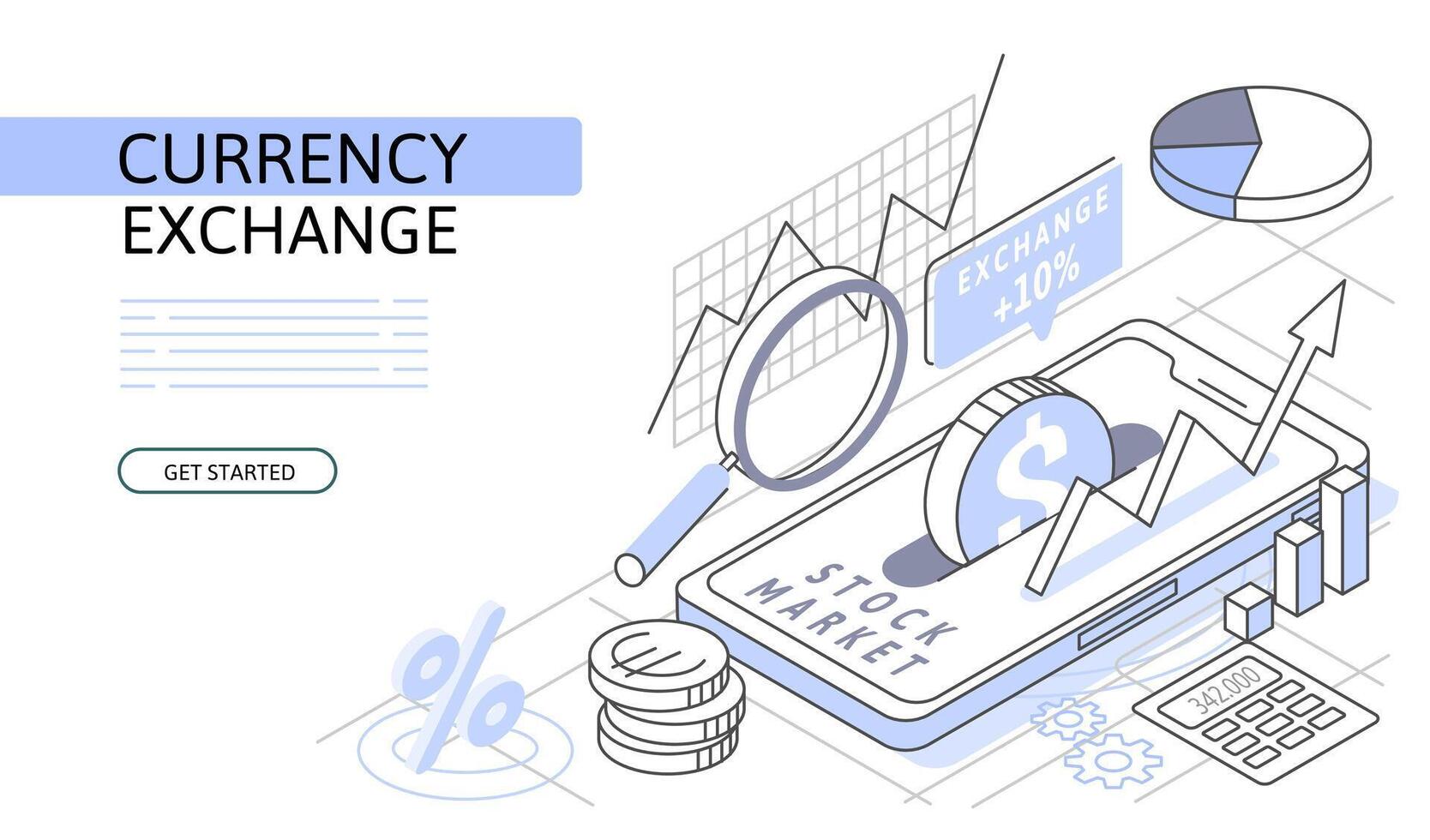 CURRENCY EXCHANGE

GET STARTED

EXCHANGE +10%

$

STOCK MARKET

%

342.000