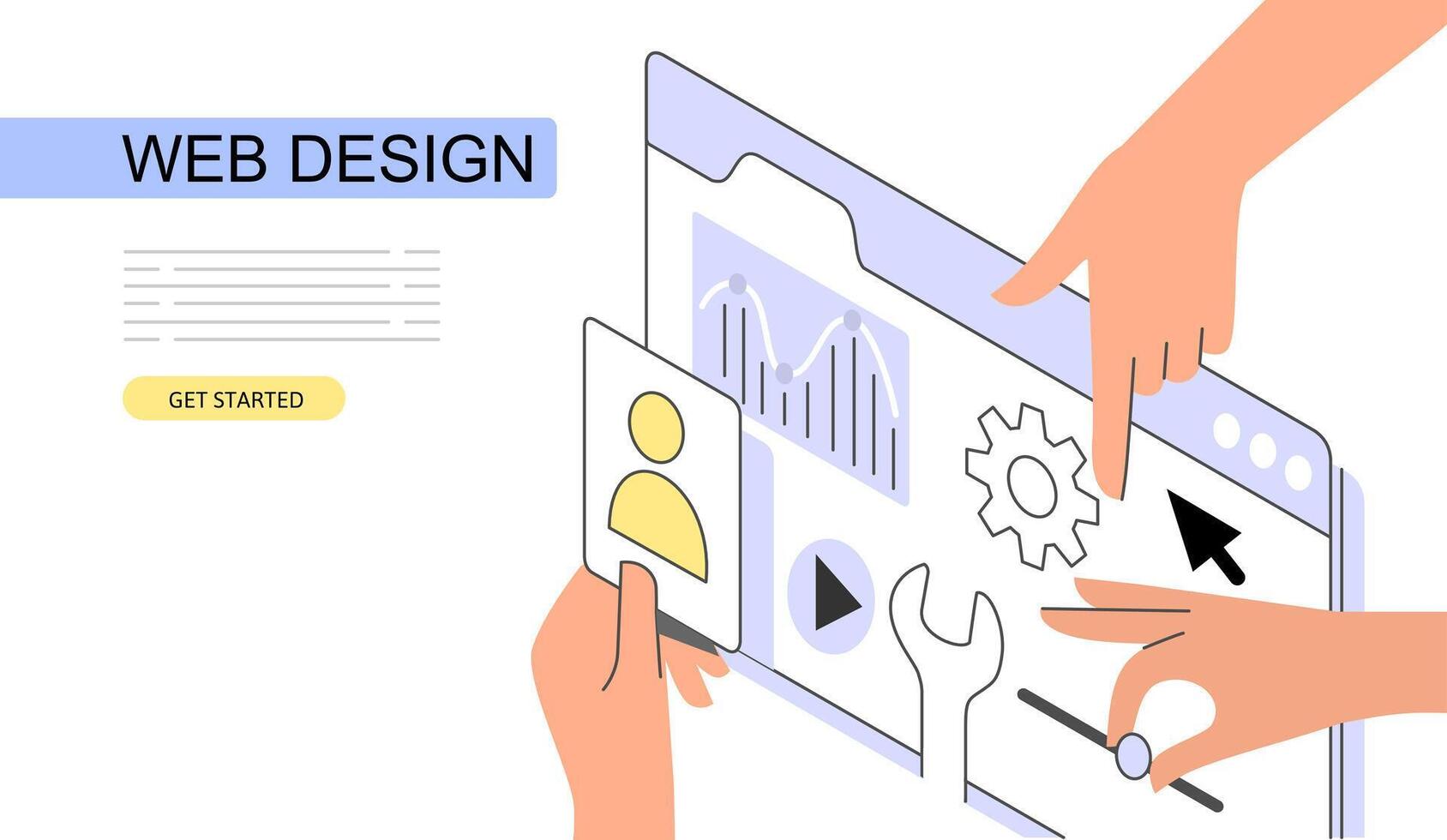 WEB DESIGN

GET STARTED