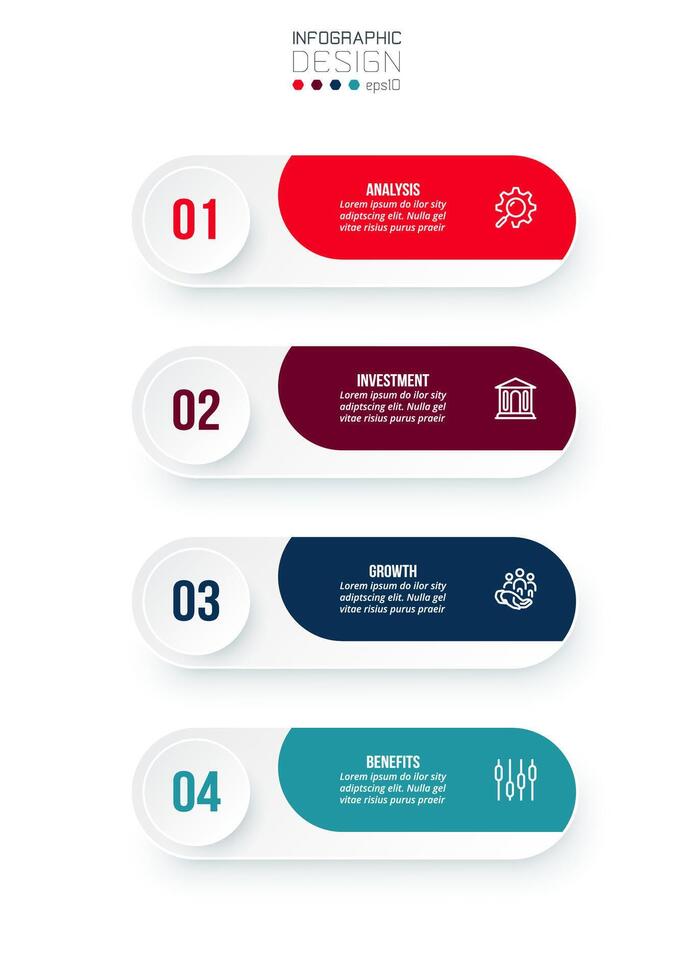 INFOGRAPHIC
DESIGN
eps10

01
ANALYSIS
Lorem ipsum do ilor sity adiptscing elit. Nulla gel vitae risius purus praeir

02
INVESTMENT
Lorem ipsum do ilor sity adiptscing elit. Nulla gel vitae risius purus praeir

03
GROWTH
Lorem ipsum do ilor sity adiptscing elit. Nulla gel vitae risius purus praeir

04
BENEFITS
Lorem ipsum do ilor sity adiptscing elit. Nulla gel vitae risius purus praeir