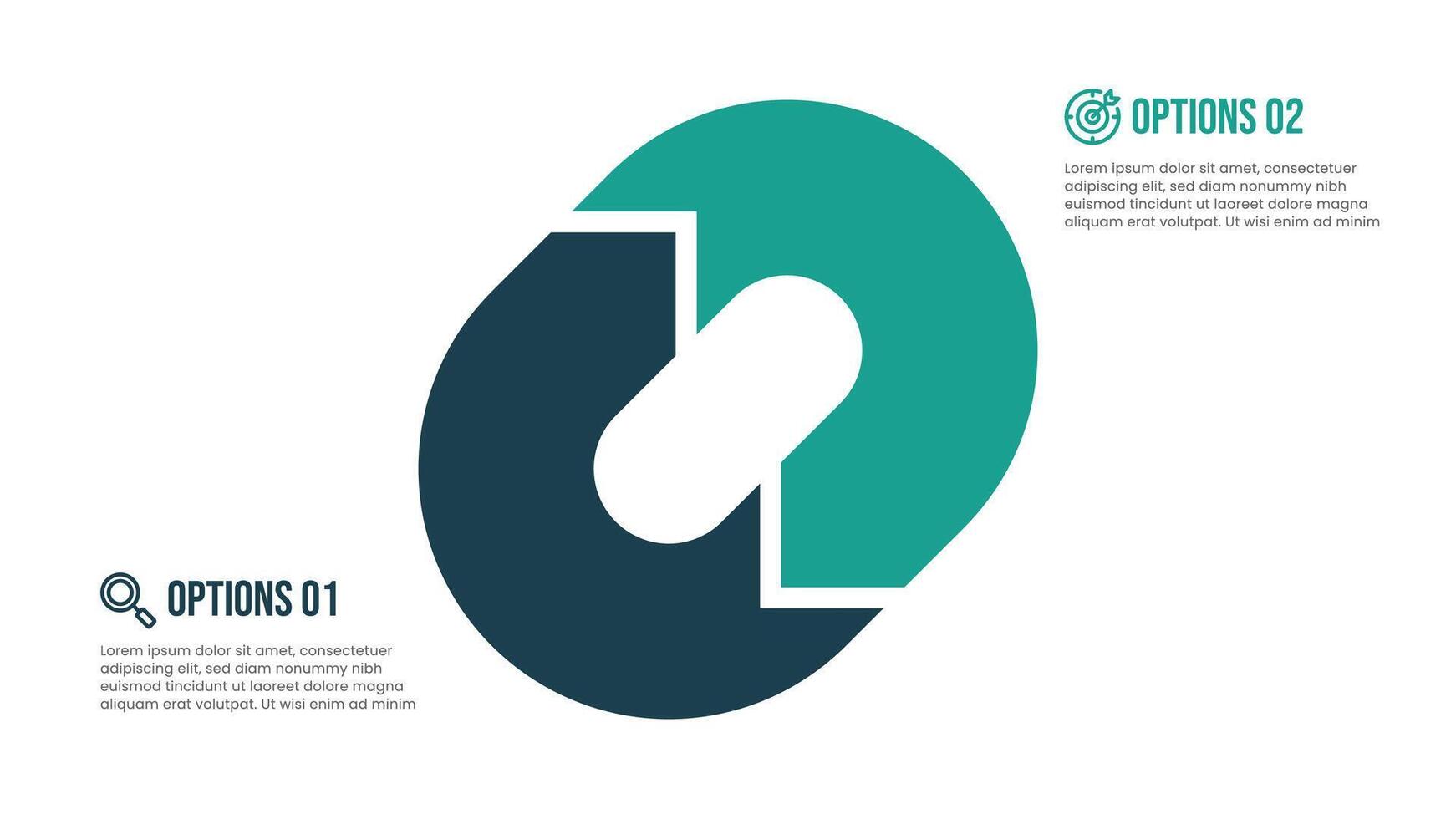 OPTIONS 02

Lorem ipsum dolor sit amet, consectetuer adipiscing elit, sed diam nonummy nibh euismod tincidunt ut laoreet dolore magna aliquam erat volutpat. Ut wisi enim ad minim

OPTIONS 01

Lorem ipsum dolor sit amet, consectetuer adipiscing elit, sed diam nonummy nibh euismod tincidunt ut laoreet dolore magna aliquam erat volutpat. Ut wisi enim ad minim