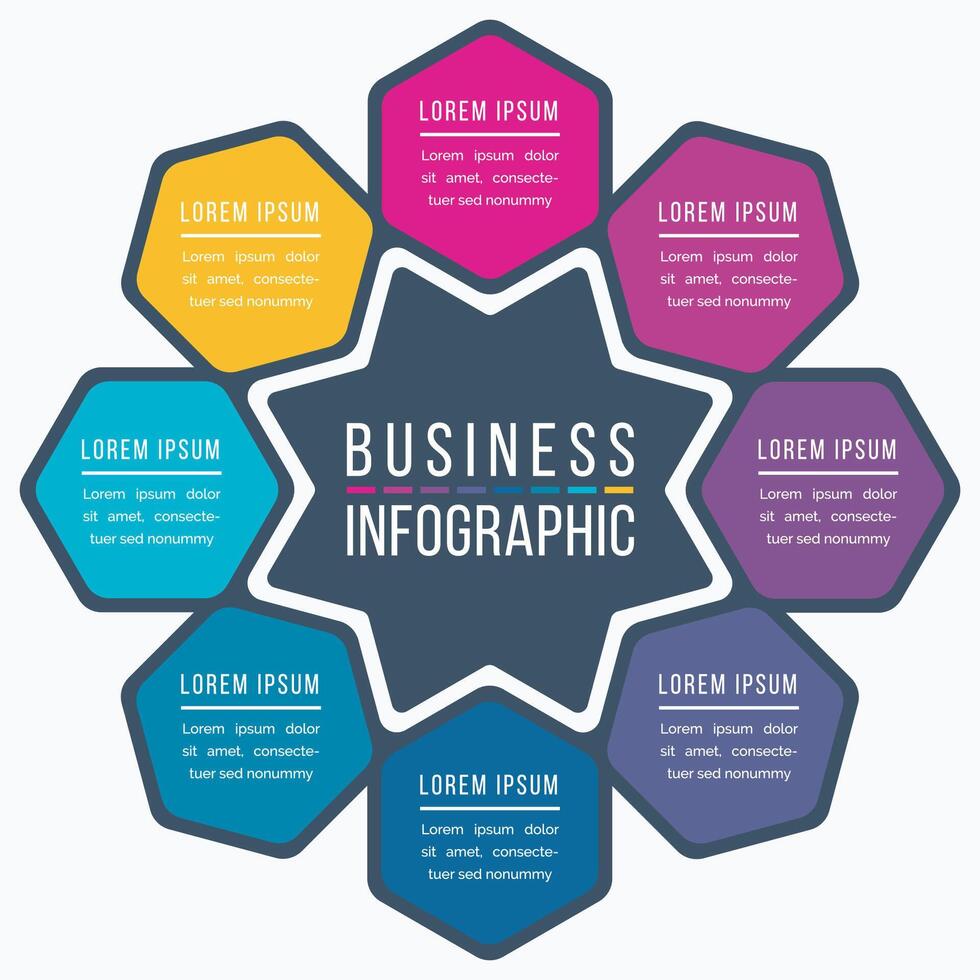 LOREM IPSUM
Lorem ipsum dolor sit amet, consectetuer sed nonummy

LOREM IPSUM
Lorem ipsum dolor sit amet, consectetuer sed nonummy

LOREM IPSUM
Lorem ipsum dolor sit amet, consectetuer sed nonummy

LOREM IPSUM
Lorem ipsum dolor sit amet, consectetuer sed nonummy

BUSINESS
INFOGRAPHIC

LOREM IPSUM
Lorem ipsum dolor sit amet, consectetuer sed nonummy

LOREM IPSUM
Lorem ipsum dolor sit amet, consectetuer sed nonummy

LOREM IPSUM
Lorem ipsum dolor sit amet, consectetuer sed nonummy

LOREM IPSUM
Lorem ipsum dolor sit amet, consectetuer sed nonummy