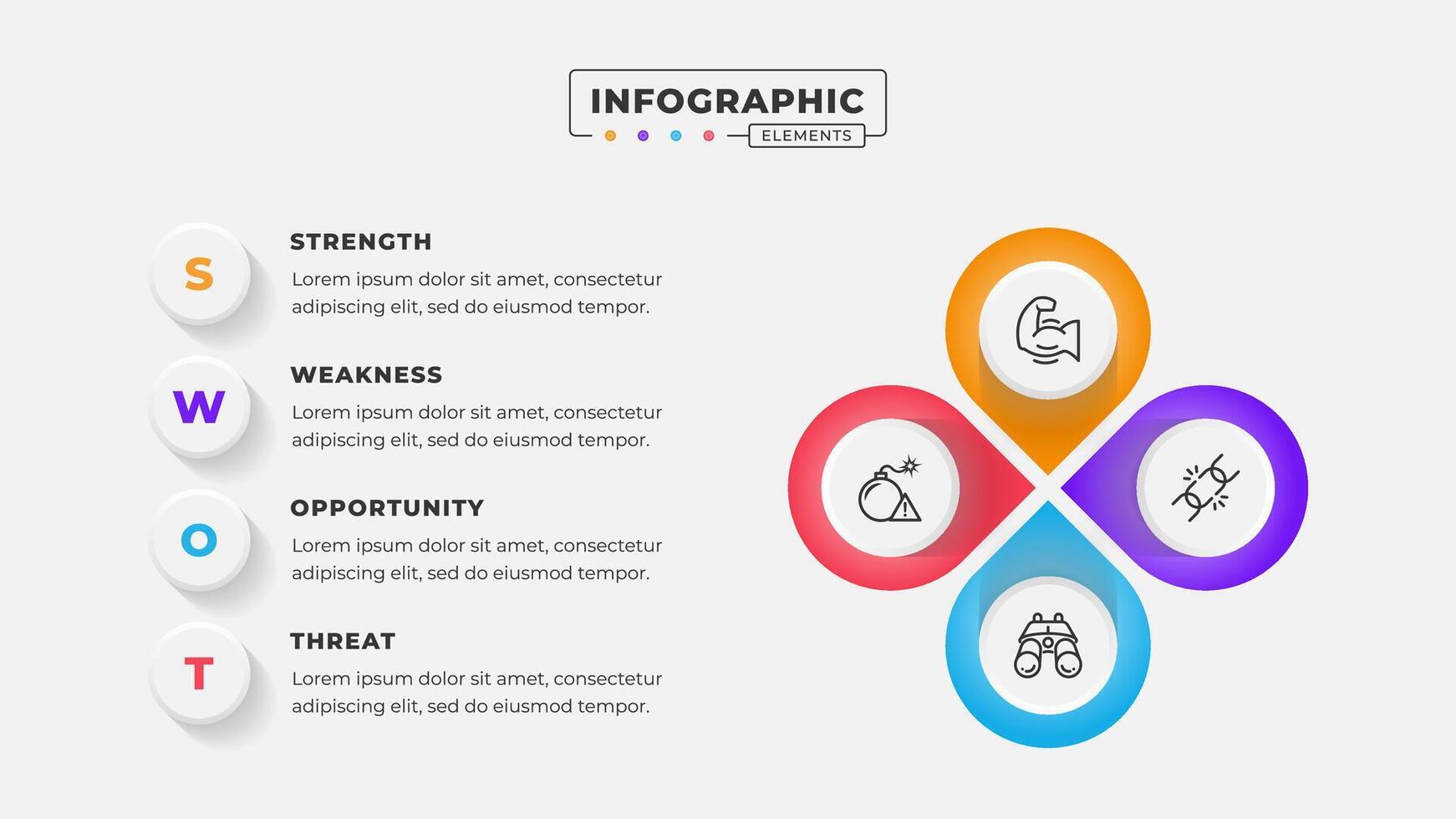 INFOGRAPHIC
ELEMENTS

S
STRENGTH
Lorem ipsum dolor sit amet, consectetur adipiscing elit, sed do eiusmod tempor.

W
WEAKNESS
Lorem ipsum dolor sit amet, consectetur adipiscing elit, sed do eiusmod tempor.

O
OPPORTUNITY
Lorem ipsum dolor sit amet, consectetur adipiscing elit, sed do eiusmod tempor.

T
THREAT
Lorem ipsum dolor sit amet, consectetur adipiscing elit, sed do eiusmod tempor.