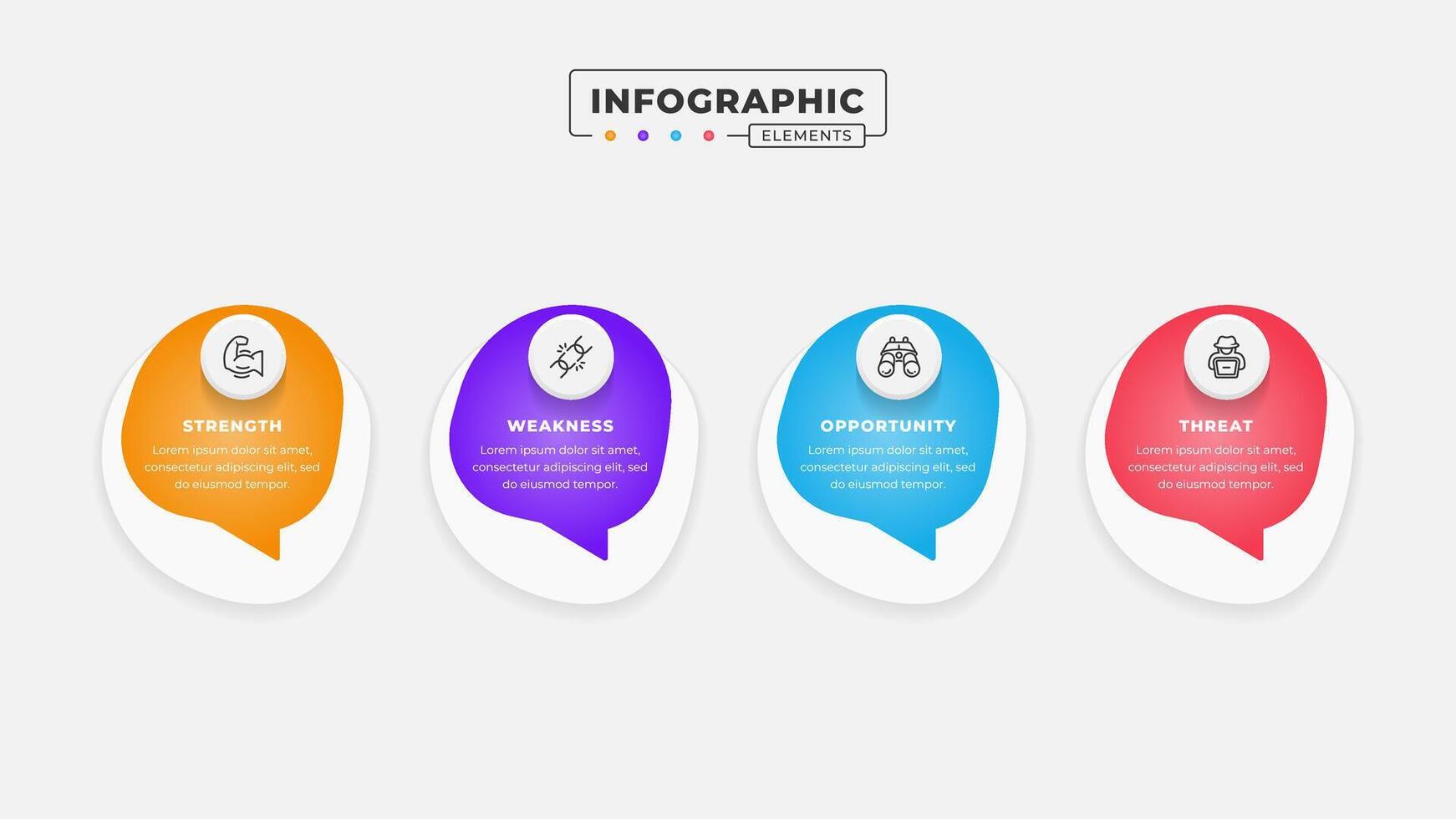 INFOGRAPHIC
ELEMENTS

STRENGTH
Lorem ipsum dolor sit amet, consectetur adipiscing elit, sed do eiusmod tempor.

WEAKNESS
Lorem ipsum dolor sit amet, consectetur adipiscing elit, sed do eiusmod tempor.

OPPORTUNITY
Lorem ipsum dolor sit amet, consectetur adipiscing elit, sed do eiusmod tempor.

THREAT
Lorem ipsum dolor sit amet, consectetur adipiscing elit, sed do eiusmod tempor.