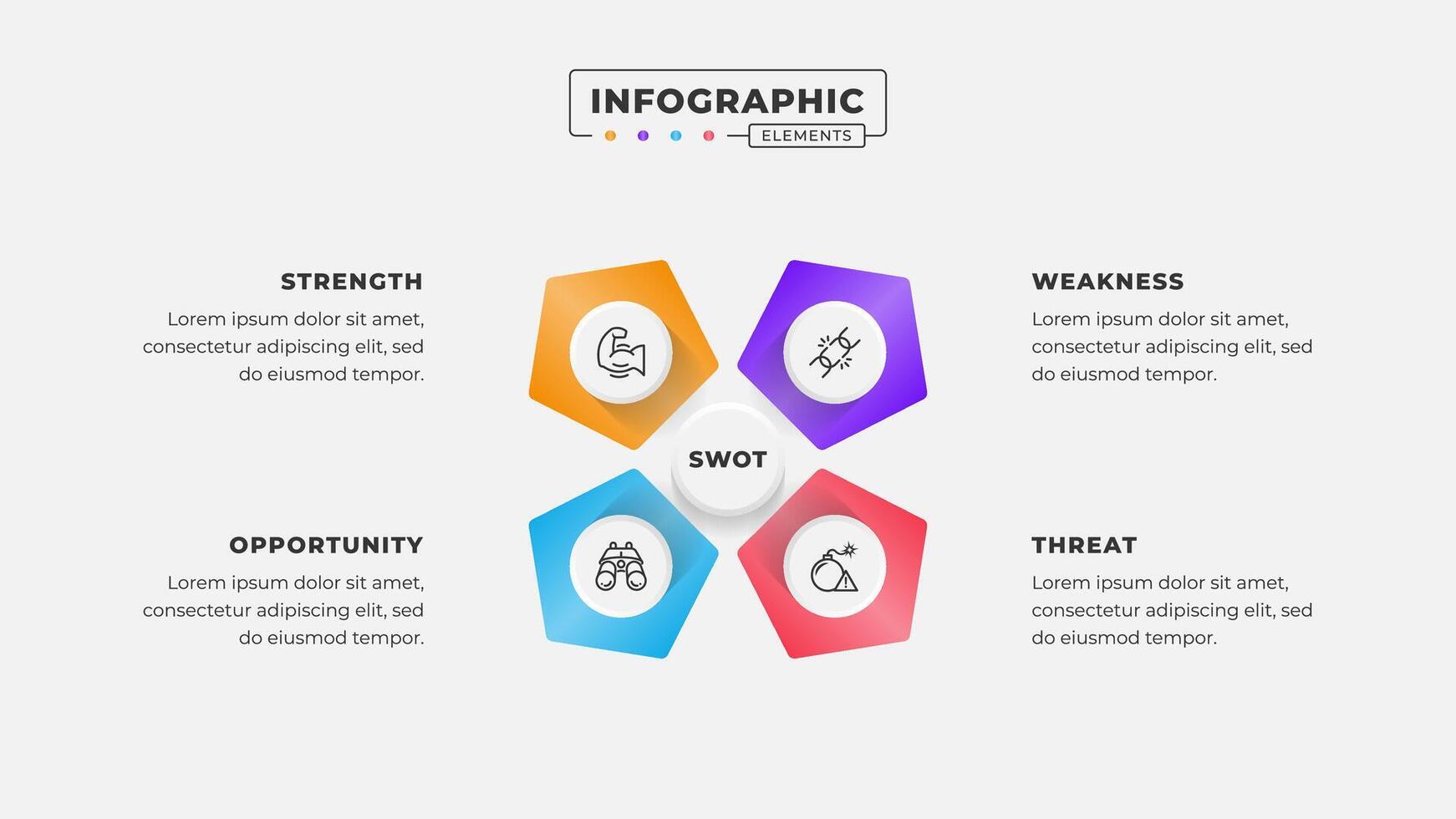 INFOGRAPHIC
ELEMENTS

STRENGTH
Lorem ipsum dolor sit amet, consectetur adipiscing elit, sed do eiusmod tempor.

WEAKNESS
Lorem ipsum dolor sit amet, consectetur adipiscing elit, sed do eiusmod tempor.

SWOT

OPPORTUNITY
Lorem ipsum dolor sit amet, consectetur adipiscing elit, sed do eiusmod tempor.

THREAT
Lorem ipsum dolor sit amet, consectetur adipiscing elit, sed do eiusmod tempor.