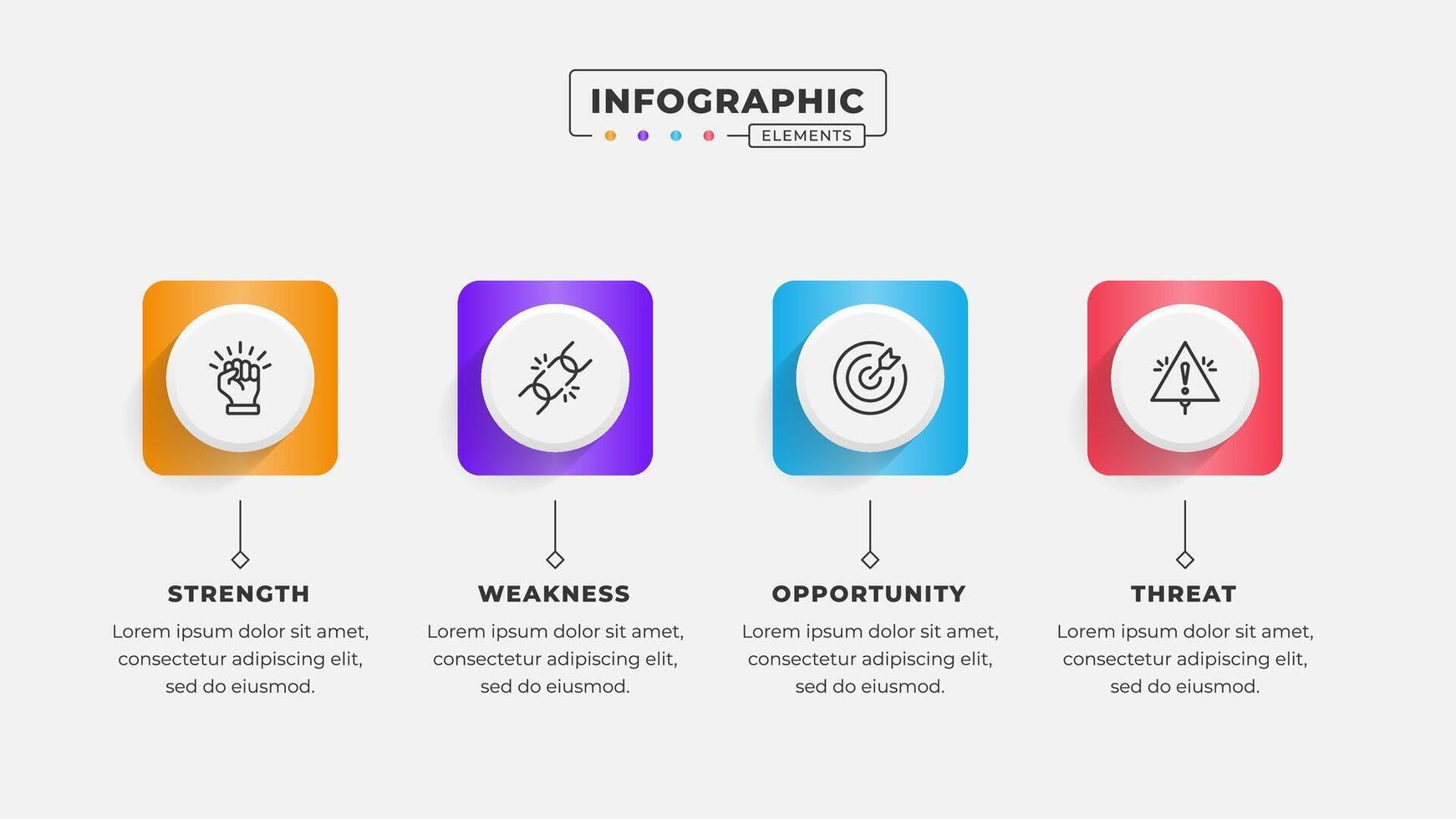 INFOGRAPHIC
ELEMENTS

STRENGTH
Lorem ipsum dolor sit amet, consectetur adipiscing elit, sed do eiusmod.

WEAKNESS
Lorem ipsum dolor sit amet, consectetur adipiscing elit, sed do eiusmod.

OPPORTUNITY
Lorem ipsum dolor sit amet, consectetur adipiscing elit, sed do eiusmod.

THREAT
Lorem ipsum dolor sit amet, consectetur adipiscing elit, sed do eiusmod.