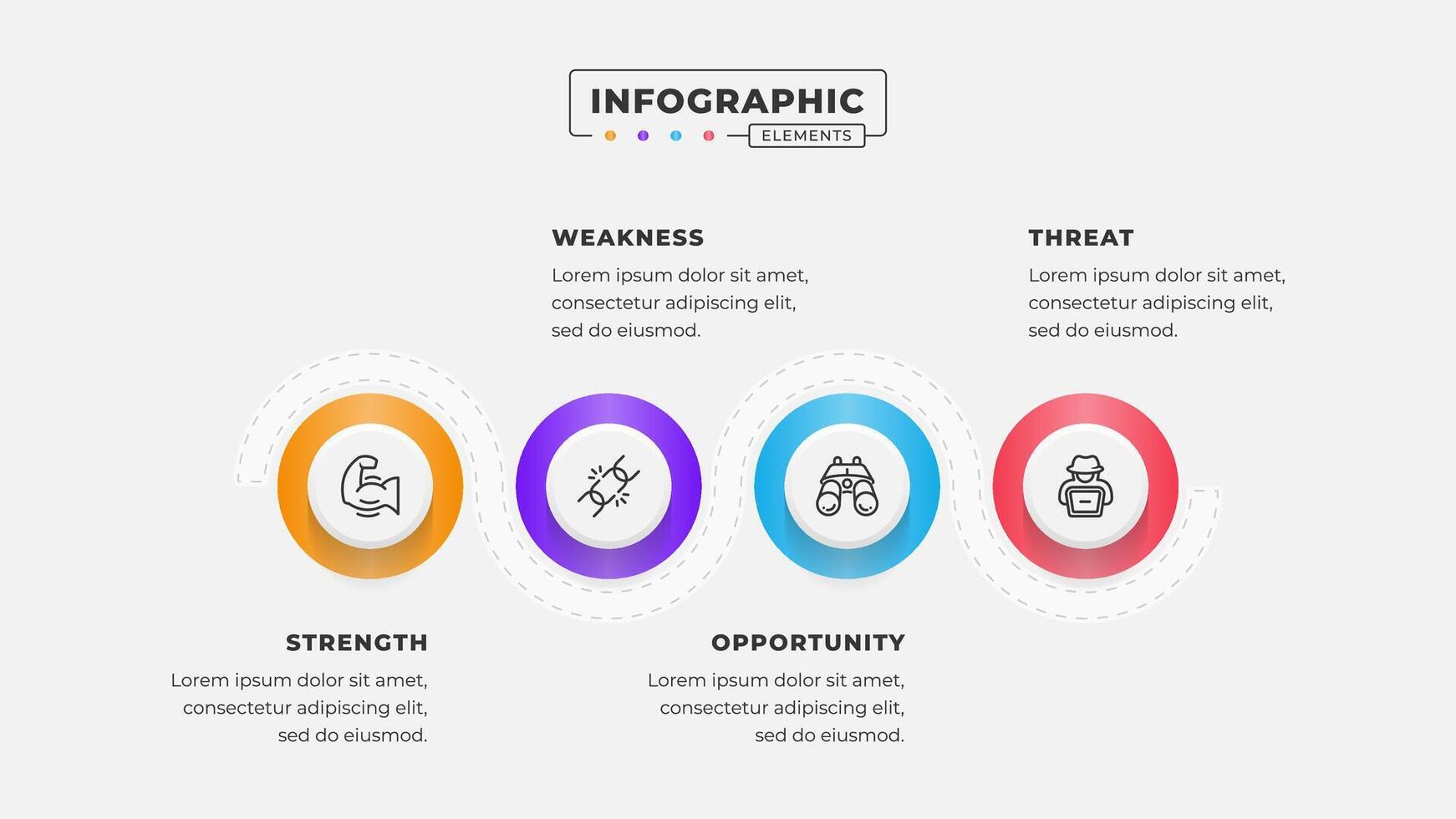 INFOGRAPHIC
ELEMENTS

WEAKNESS
Lorem ipsum dolor sit amet, consectetur adipiscing elit, sed do eiusmod.

THREAT
Lorem ipsum dolor sit amet, consectetur adipiscing elit, sed do eiusmod.

STRENGTH
Lorem ipsum dolor sit amet, consectetur adipiscing elit, sed do eiusmod.

OPPORTUNITY
Lorem ipsum dolor sit amet, consectetur adipiscing elit, sed do eiusmod.