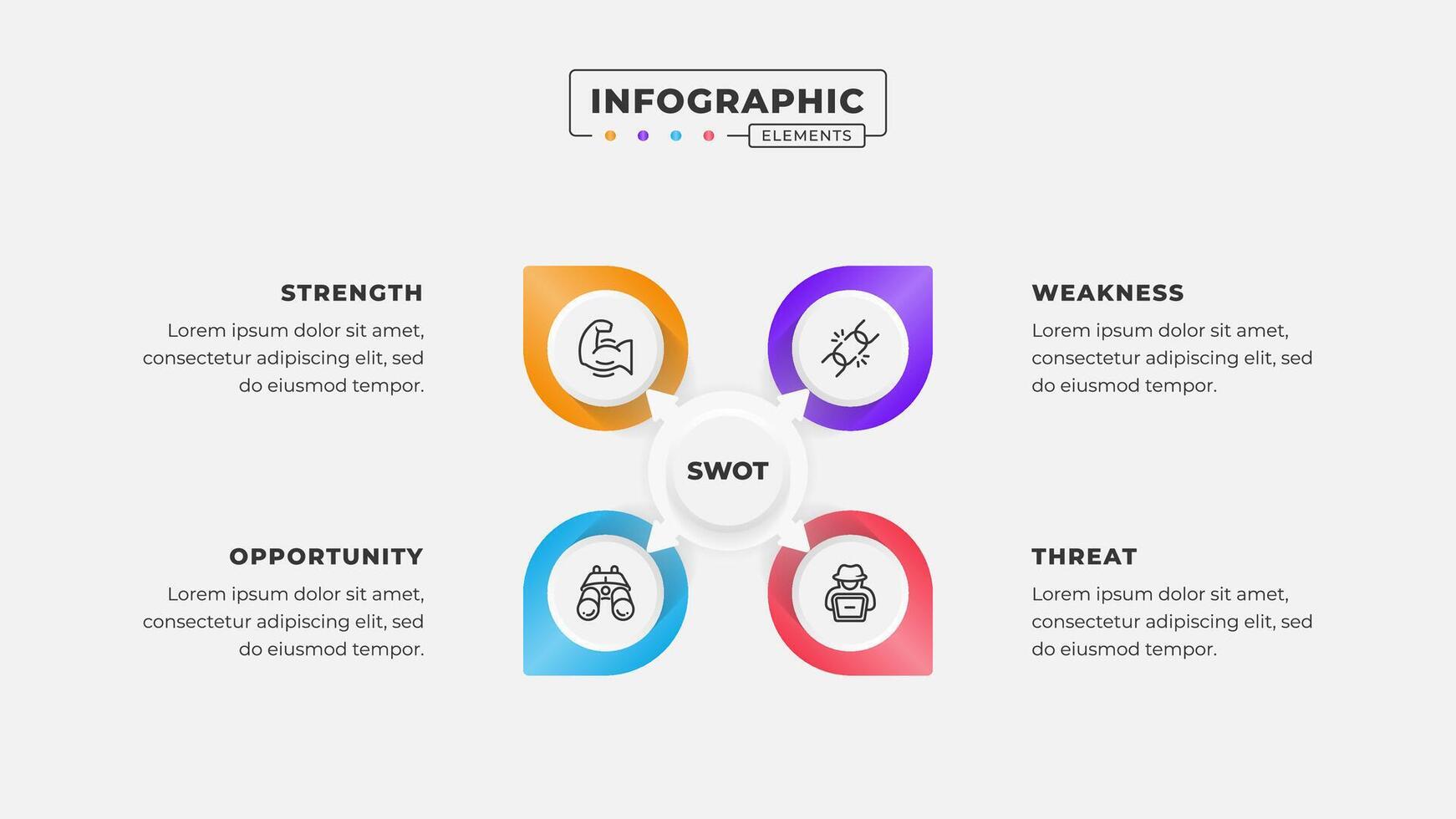 INFOGRAPHIC
ELEMENTS

STRENGTH
Lorem ipsum dolor sit amet, consectetur adipiscing elit, sed do eiusmod tempor.

WEAKNESS
Lorem ipsum dolor sit amet, consectetur adipiscing elit, sed do eiusmod tempor.

SWOT

OPPORTUNITY
Lorem ipsum dolor sit amet, consectetur adipiscing elit, sed do eiusmod tempor.

THREAT
Lorem ipsum dolor sit amet, consectetur adipiscing elit, sed do eiusmod tempor.