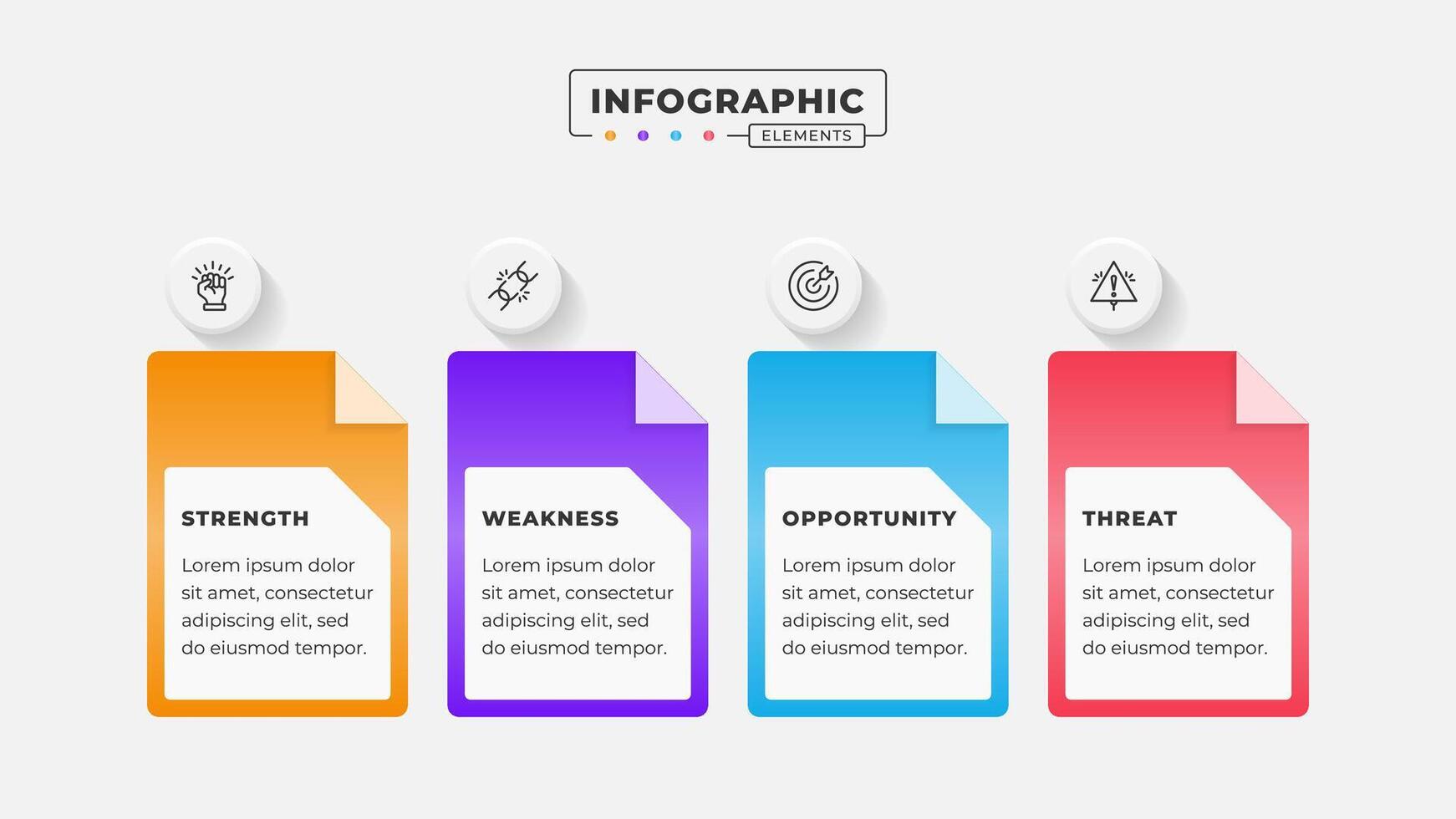 INFOGRAPHIC
ELEMENTS

STRENGTH

Lorem ipsum dolor sit amet, consectetur adipiscing elit, sed do eiusmod tempor.

WEAKNESS

Lorem ipsum dolor sit amet, consectetur adipiscing elit, sed do eiusmod tempor.

OPPORTUNITY

Lorem ipsum dolor sit amet, consectetur adipiscing elit, sed do eiusmod tempor.

THREAT

Lorem ipsum dolor sit amet, consectetur adipiscing elit, sed do eiusmod tempor.