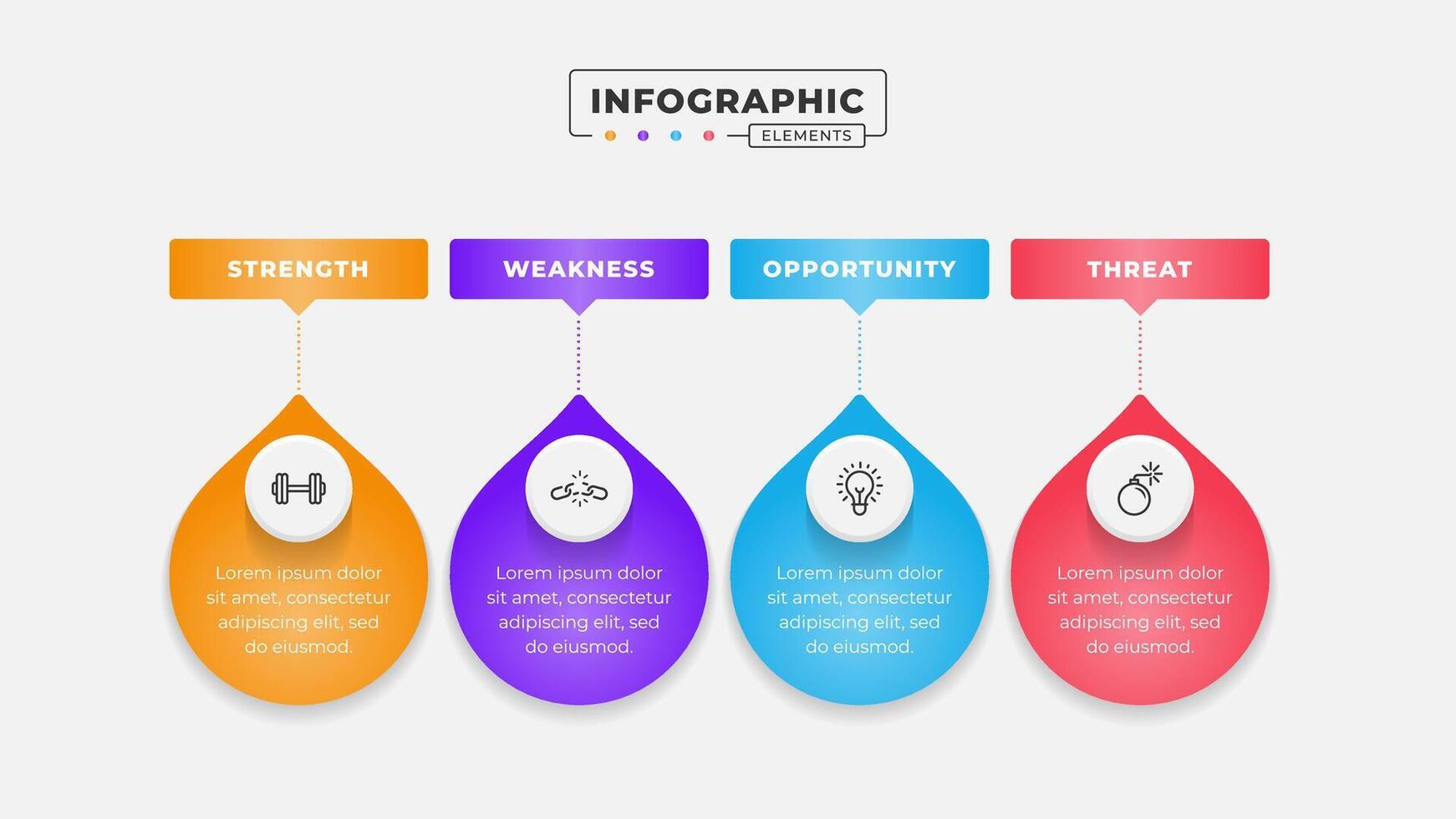 INFOGRAPHIC
ELEMENTS

STRENGTH

Lorem ipsum dolor sit amet, consectetur adipiscing elit, sed do eiusmod.

WEAKNESS

Lorem ipsum dolor sit amet, consectetur adipiscing elit, sed do eiusmod.

OPPORTUNITY

Lorem ipsum dolor sit amet, consectetur adipiscing elit, sed do eiusmod.

THREAT

Lorem ipsum dolor sit amet, consectetur adipiscing elit, sed do eiusmod.