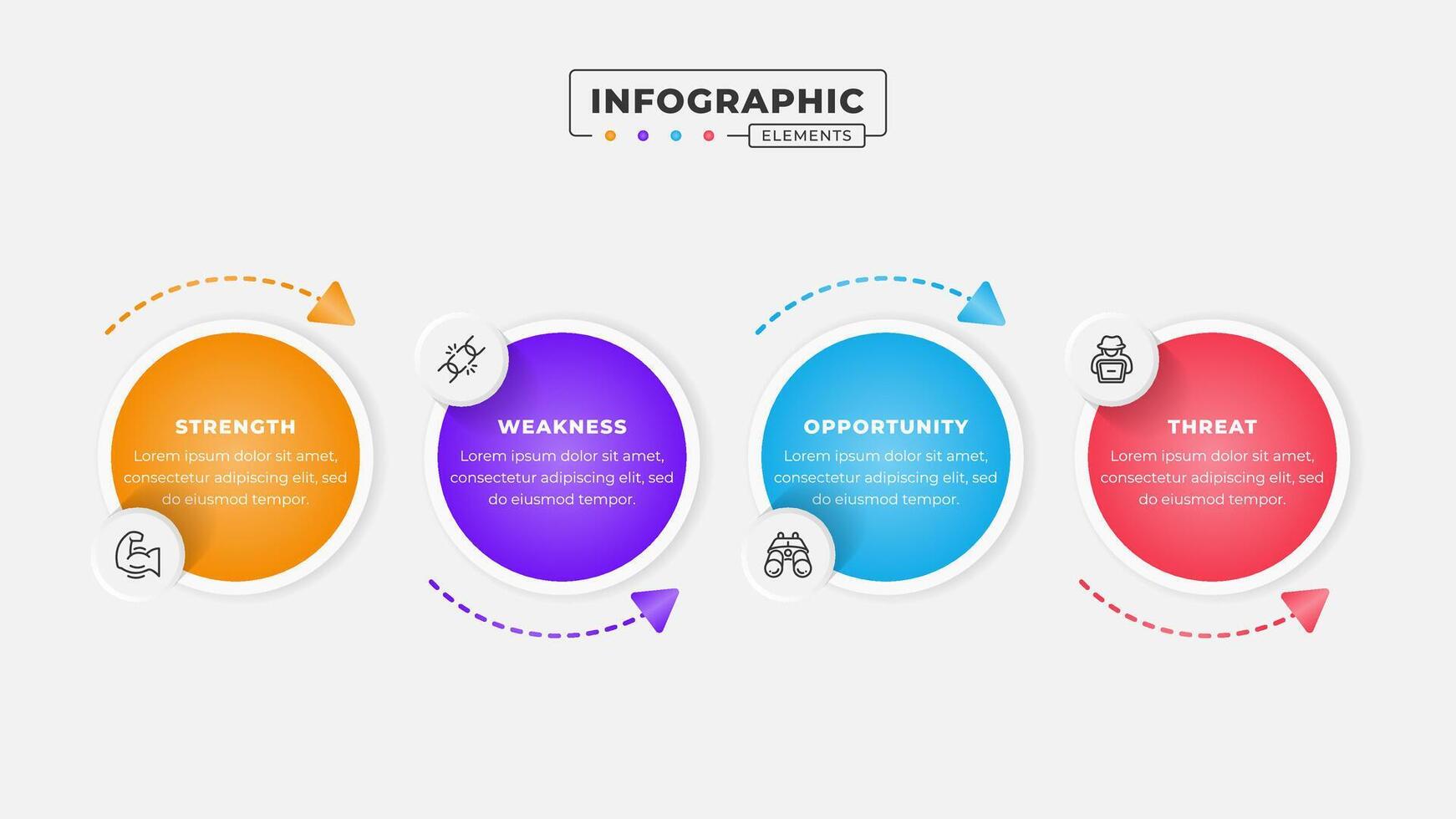 INFOGRAPHIC
ELEMENTS

STRENGTH
Lorem ipsum dolor sit amet, consectetur adipiscing elit, sed do eiusmod tempor.

WEAKNESS
Lorem ipsum dolor sit amet, consectetur adipiscing elit, sed do eiusmod tempor.

OPPORTUNITY
Lorem ipsum dolor sit amet, consectetur adipiscing elit, sed do eiusmod tempor.

THREAT
Lorem ipsum dolor sit amet, consectetur adipiscing elit, sed do eiusmod tempor.