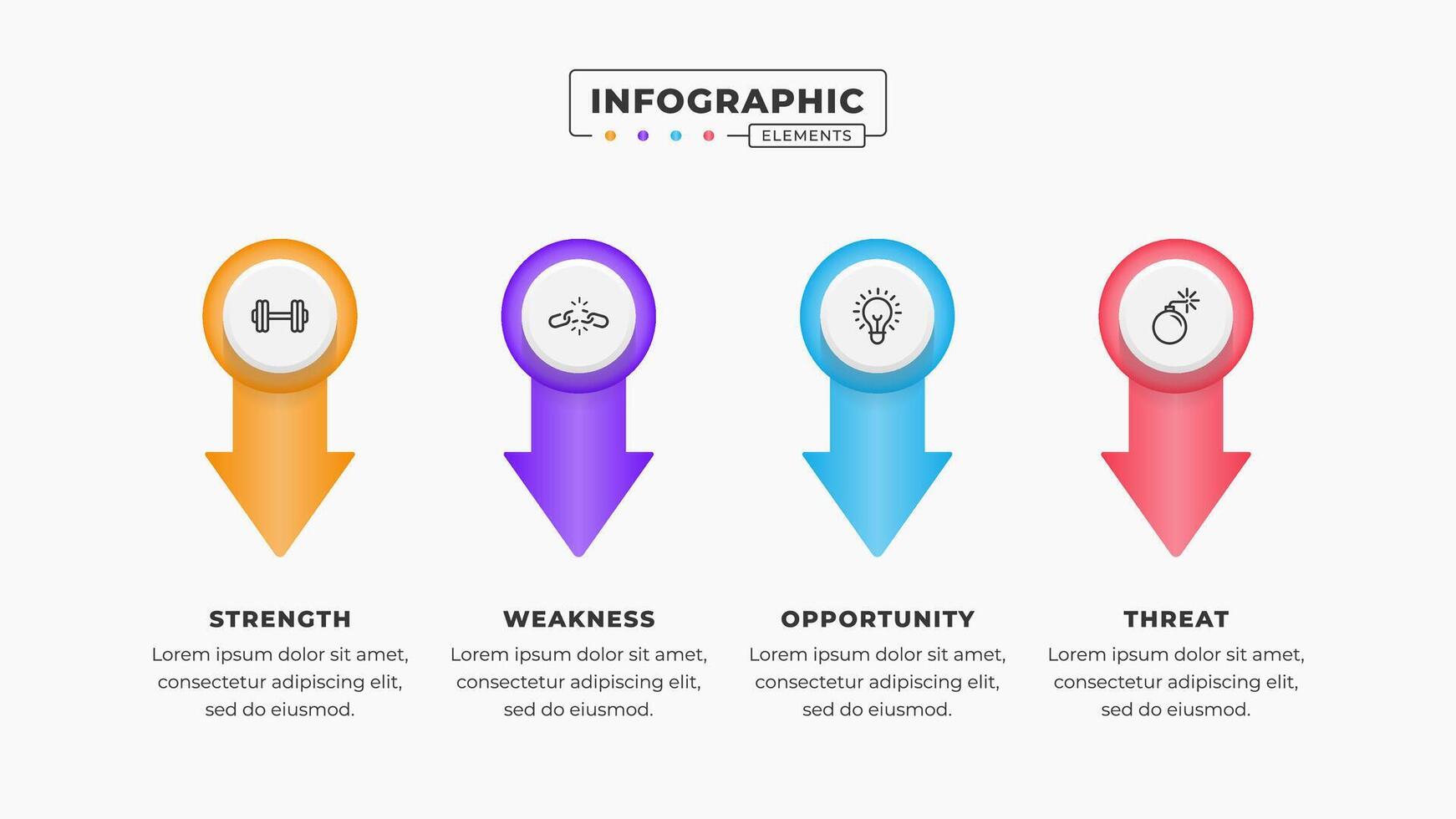 INFOGRAPHIC
ELEMENTS

STRENGTH
Lorem ipsum dolor sit amet, consectetur adipiscing elit, sed do eiusmod.

WEAKNESS
Lorem ipsum dolor sit amet, consectetur adipiscing elit, sed do eiusmod.

OPPORTUNITY
Lorem ipsum dolor sit amet, consectetur adipiscing elit, sed do eiusmod.

THREAT
Lorem ipsum dolor sit amet, consectetur adipiscing elit, sed do eiusmod.