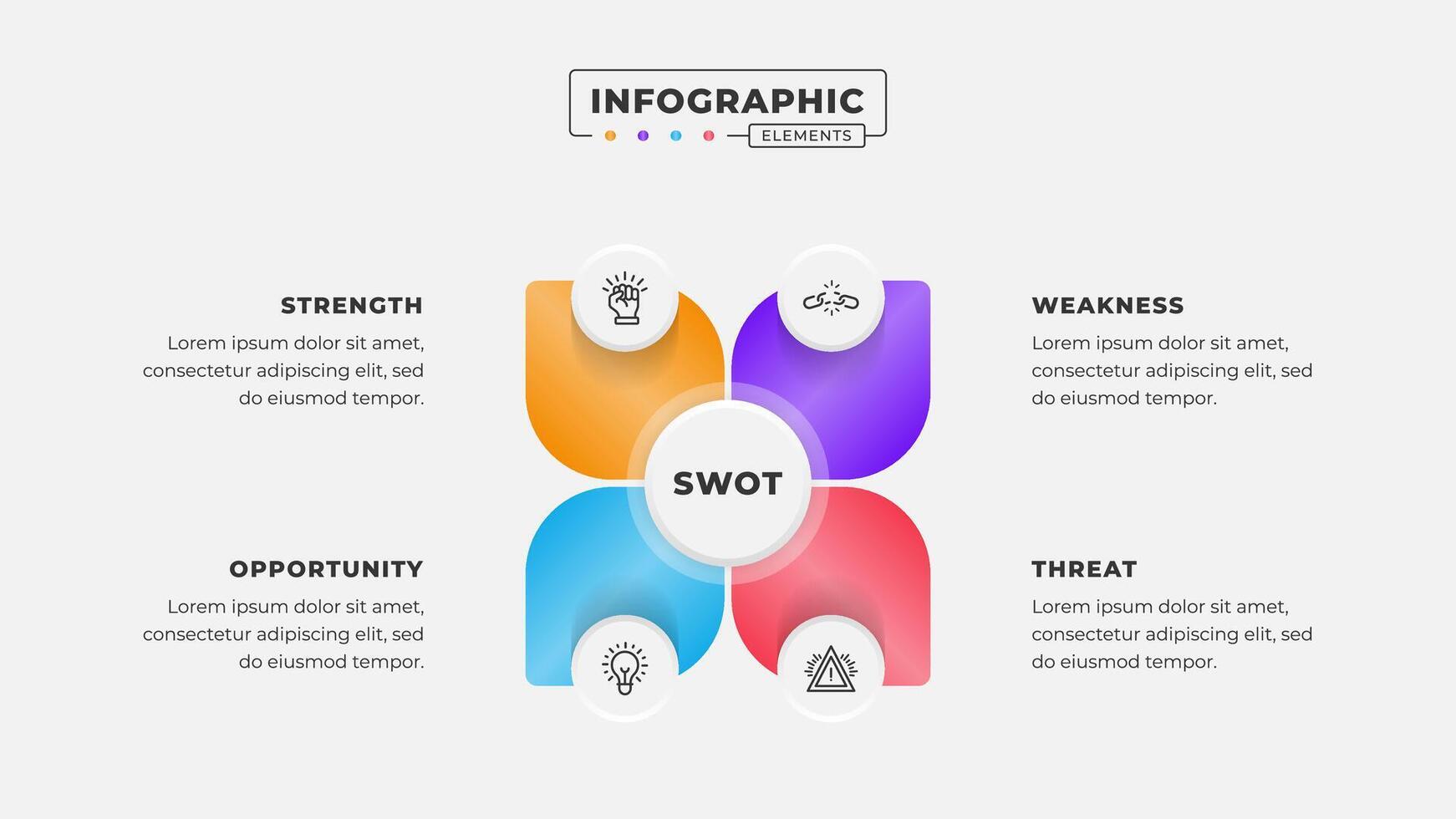 INFOGRAPHIC
ELEMENTS

STRENGTH
Lorem ipsum dolor sit amet, consectetur adipiscing elit, sed do eiusmod tempor.

WEAKNESS
Lorem ipsum dolor sit amet, consectetur adipiscing elit, sed do eiusmod tempor.

SWOT

OPPORTUNITY
Lorem ipsum dolor sit amet, consectetur adipiscing elit, sed do eiusmod tempor.

THREAT
Lorem ipsum dolor sit amet, consectetur adipiscing elit, sed do eiusmod tempor.