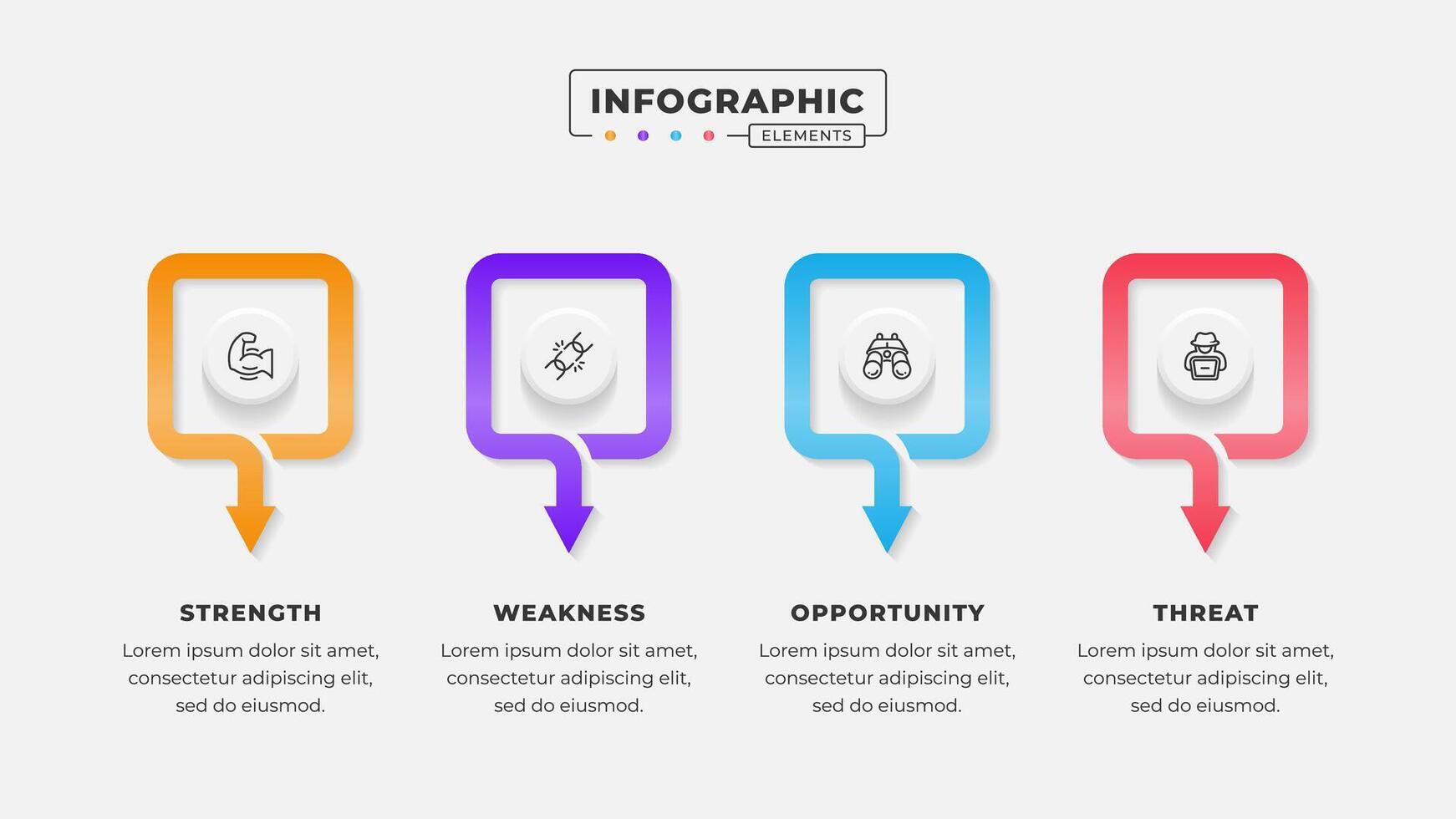 INFOGRAPHIC
ELEMENTS

STRENGTH
Lorem ipsum dolor sit amet, consectetur adipiscing elit, sed do eiusmod.

WEAKNESS
Lorem ipsum dolor sit amet, consectetur adipiscing elit, sed do eiusmod.

OPPORTUNITY
Lorem ipsum dolor sit amet, consectetur adipiscing elit, sed do eiusmod.

THREAT
Lorem ipsum dolor sit amet, consectetur adipiscing elit, sed do eiusmod.