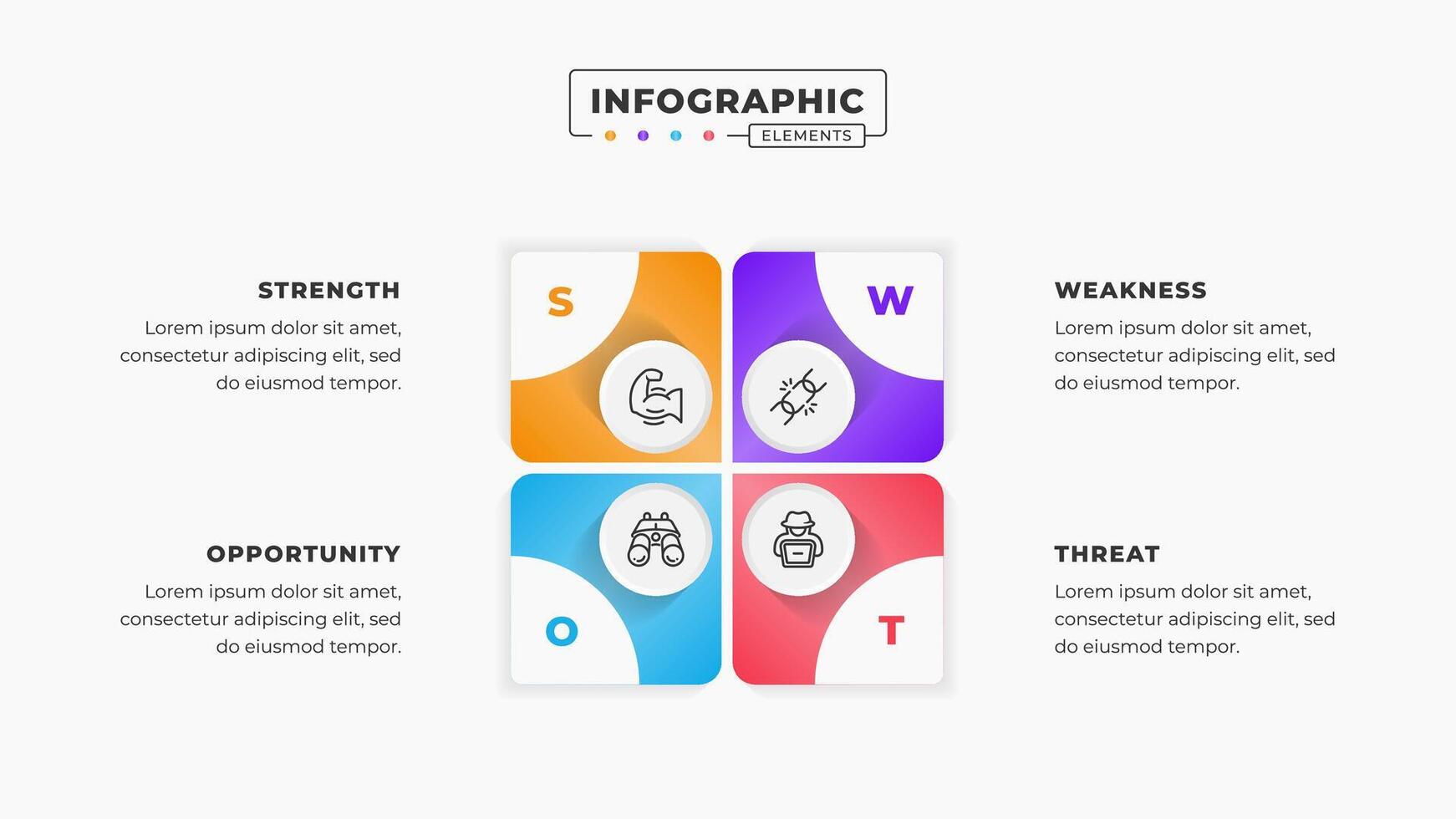 INFOGRAPHIC
ELEMENTS

STRENGTH
Lorem ipsum dolor sit amet, consectetur adipiscing elit, sed do eiusmod tempor.

S

W

WEAKNESS
Lorem ipsum dolor sit amet, consectetur adipiscing elit, sed do eiusmod tempor.

OPPORTUNITY
Lorem ipsum dolor sit amet, consectetur adipiscing elit, sed do eiusmod tempor.

O

T

THREAT
Lorem ipsum dolor sit amet, consectetur adipiscing elit, sed do eiusmod tempor.