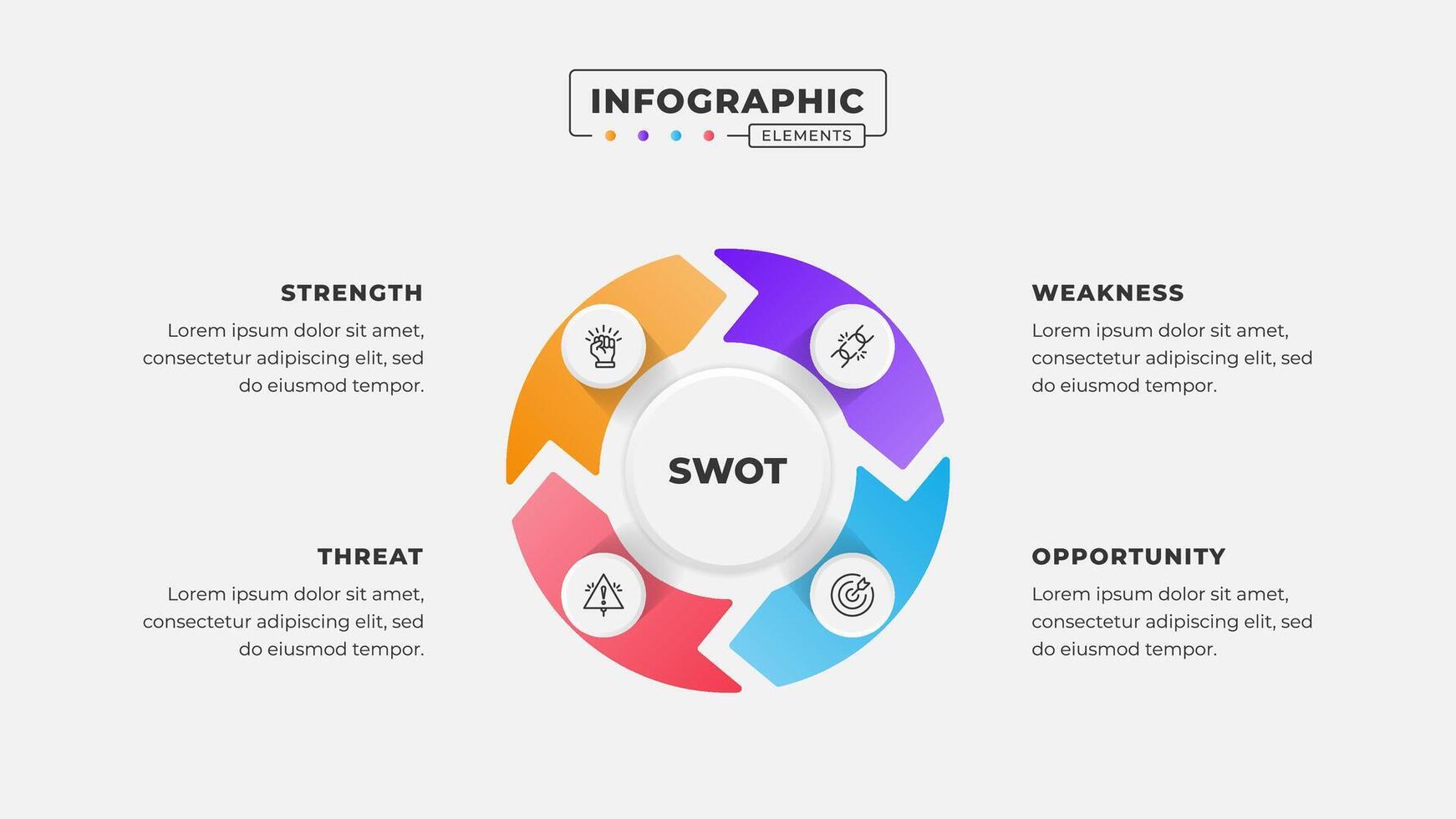 INFOGRAPHIC
ELEMENTS

STRENGTH
Lorem ipsum dolor sit amet, consectetur adipiscing elit, sed do eiusmod tempor.

WEAKNESS
Lorem ipsum dolor sit amet, consectetur adipiscing elit, sed do eiusmod tempor.

SWOT

THREAT
Lorem ipsum dolor sit amet, consectetur adipiscing elit, sed do eiusmod tempor.

OPPORTUNITY
Lorem ipsum dolor sit amet, consectetur adipiscing elit, sed do eiusmod tempor.