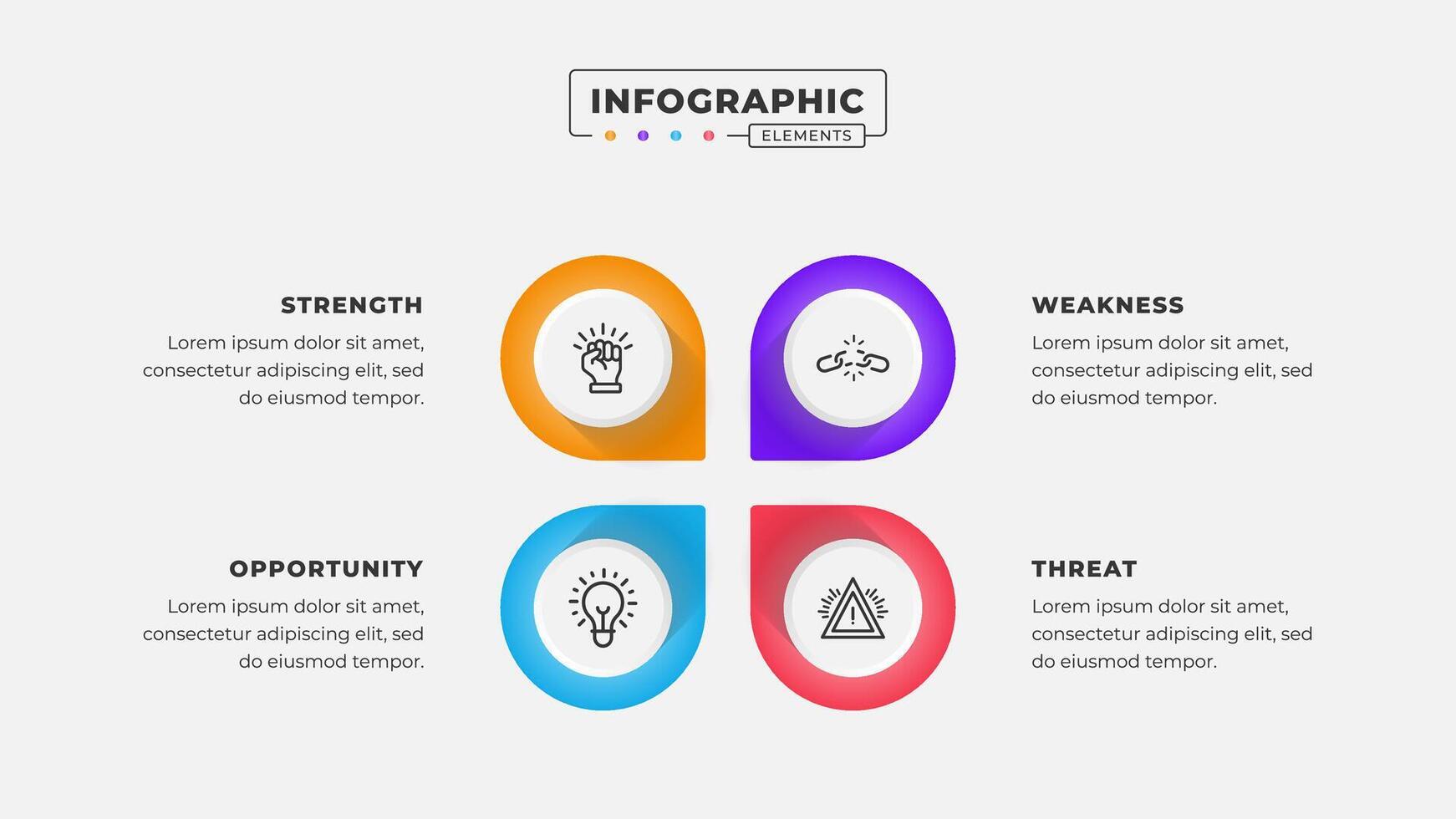 INFOGRAPHIC
ELEMENTS

STRENGTH
Lorem ipsum dolor sit amet, consectetur adipiscing elit, sed do eiusmod tempor.

WEAKNESS
Lorem ipsum dolor sit amet, consectetur adipiscing elit, sed do eiusmod tempor.

OPPORTUNITY
Lorem ipsum dolor sit amet, consectetur adipiscing elit, sed do eiusmod tempor.

THREAT
Lorem ipsum dolor sit amet, consectetur adipiscing elit, sed do eiusmod tempor.