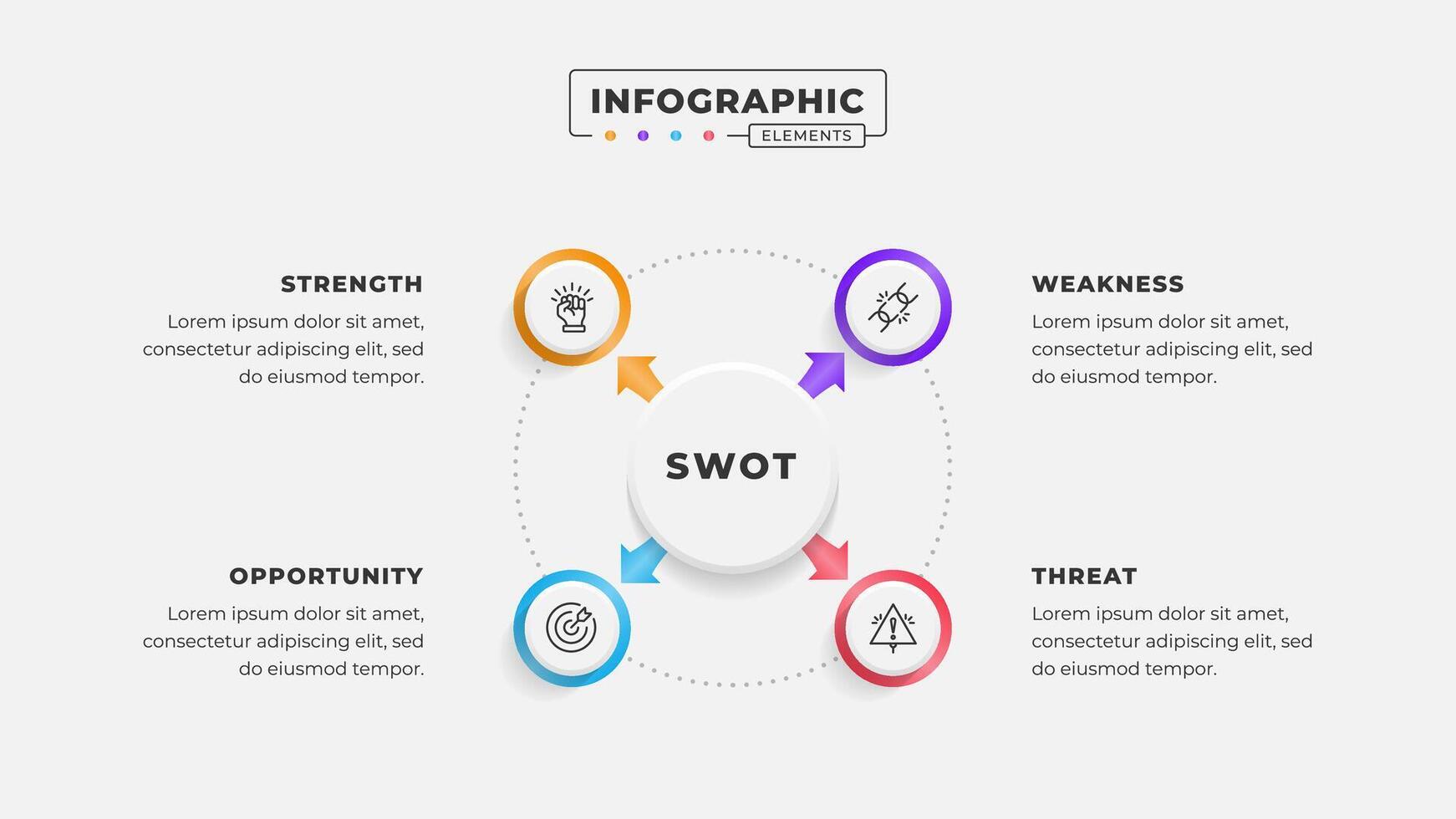 INFOGRAPHIC
ELEMENTS

STRENGTH
Lorem ipsum dolor sit amet, consectetur adipiscing elit, sed do eiusmod tempor.

WEAKNESS
Lorem ipsum dolor sit amet, consectetur adipiscing elit, sed do eiusmod tempor.

SWOT

OPPORTUNITY
Lorem ipsum dolor sit amet, consectetur adipiscing elit, sed do eiusmod tempor.

THREAT
Lorem ipsum dolor sit amet, consectetur adipiscing elit, sed do eiusmod tempor.