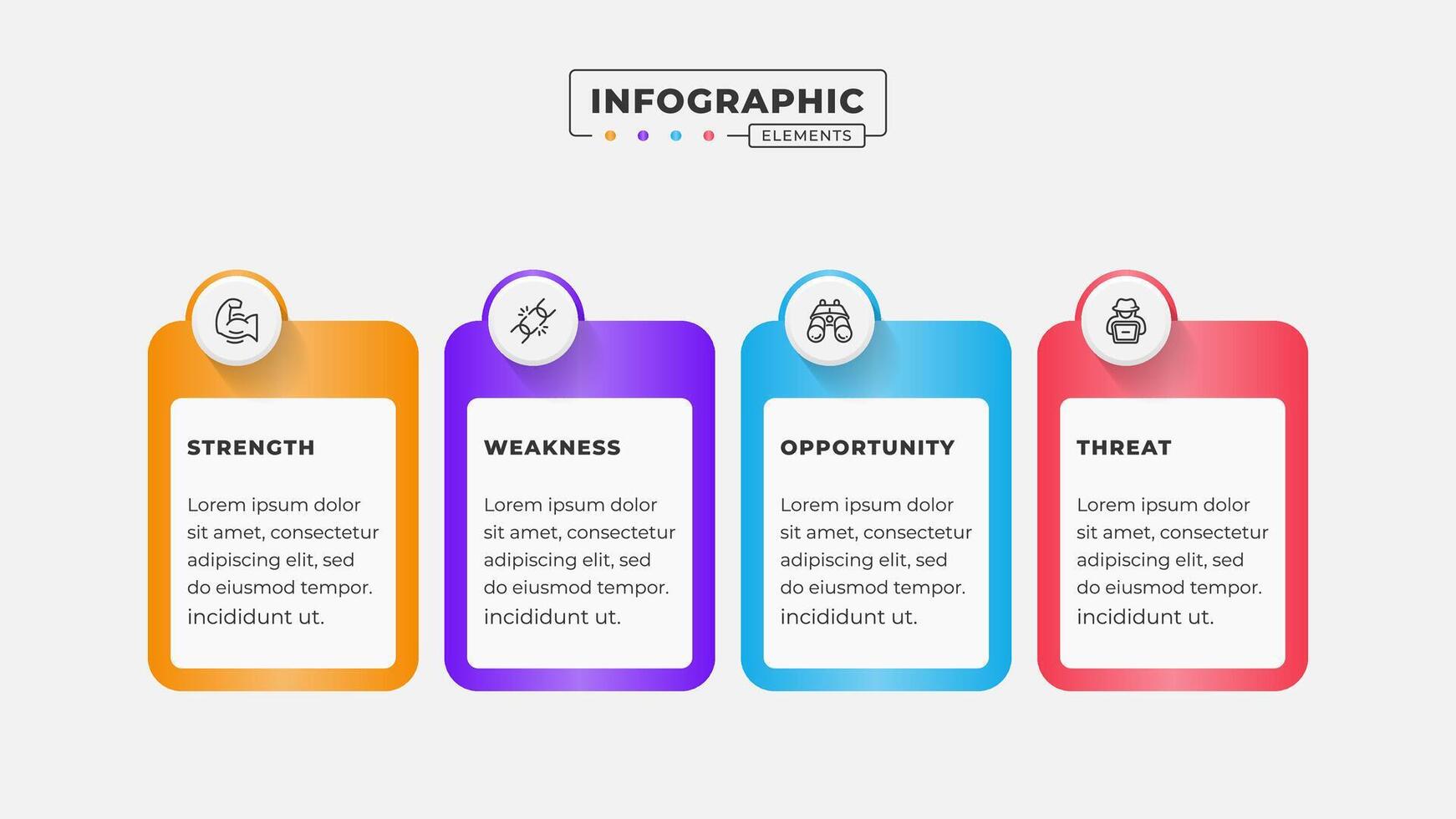 INFOGRAPHIC
ELEMENTS

STRENGTH

Lorem ipsum dolor sit amet, consectetur adipiscing elit, sed do eiusmod tempor. incididunt ut.

WEAKNESS

Lorem ipsum dolor sit amet, consectetur adipiscing elit, sed do eiusmod tempor. incididunt ut.

OPPORTUNITY

Lorem ipsum dolor sit amet, consectetur adipiscing elit, sed do eiusmod tempor. incididunt ut.

THREAT

Lorem ipsum dolor sit amet, consectetur adipiscing elit, sed do eiusmod tempor. incididunt ut.